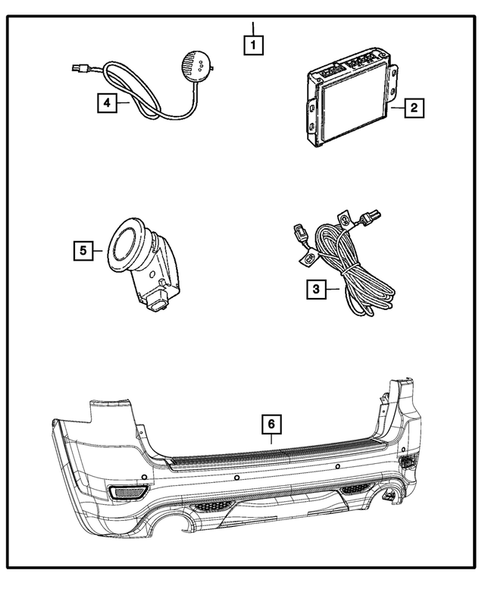 1
4
2
5
3
6