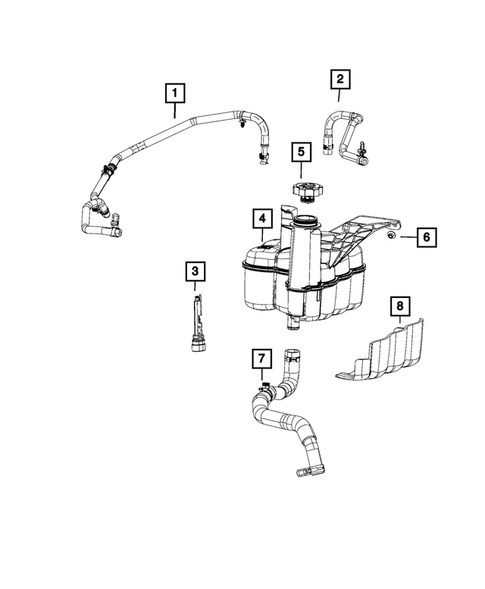 1
2
5
4
6
3
8
7