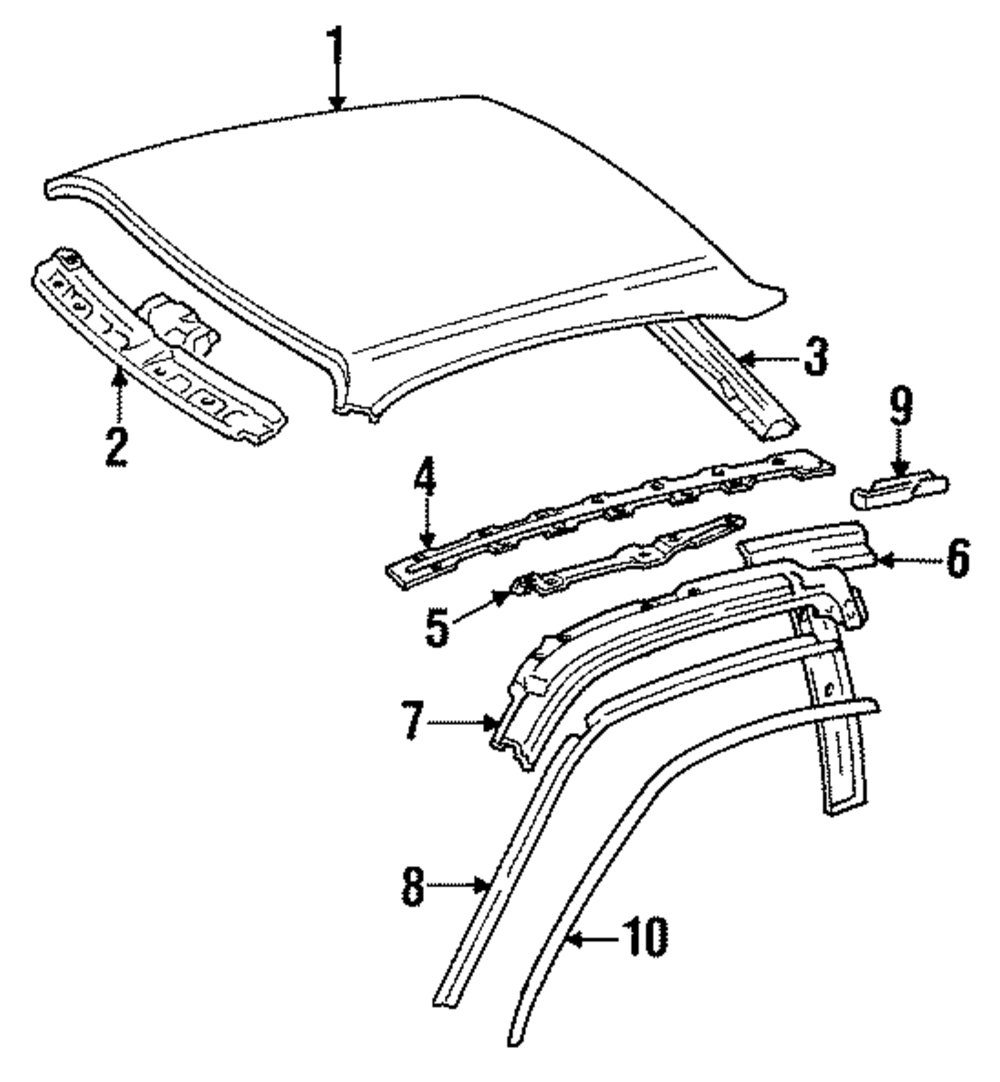 1
2
3
9
4
6
5
7
8
10