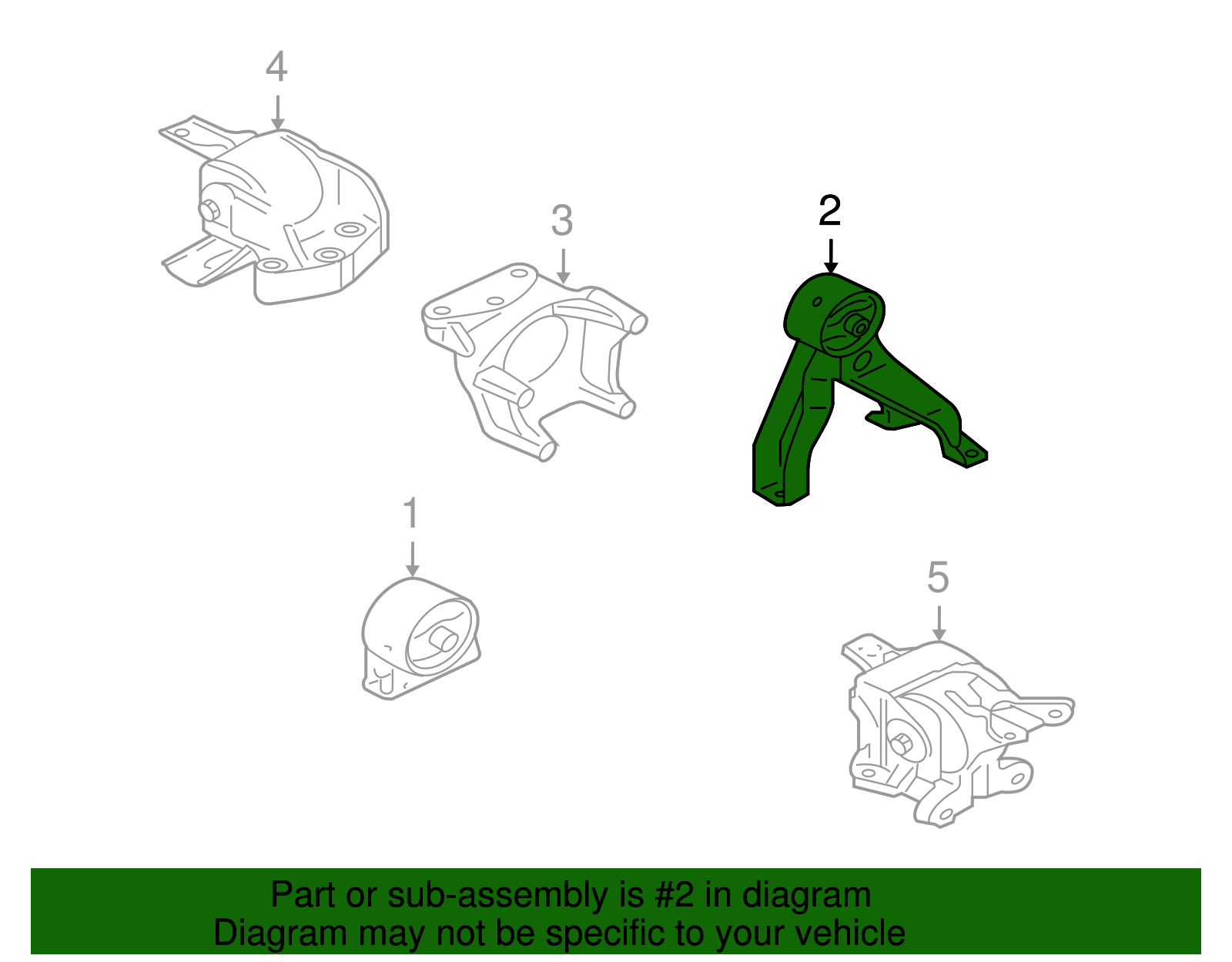 4

3

2

1

5

Part or sub-assembly is #2 in diagram
Diagram may not be specific to your vehicle