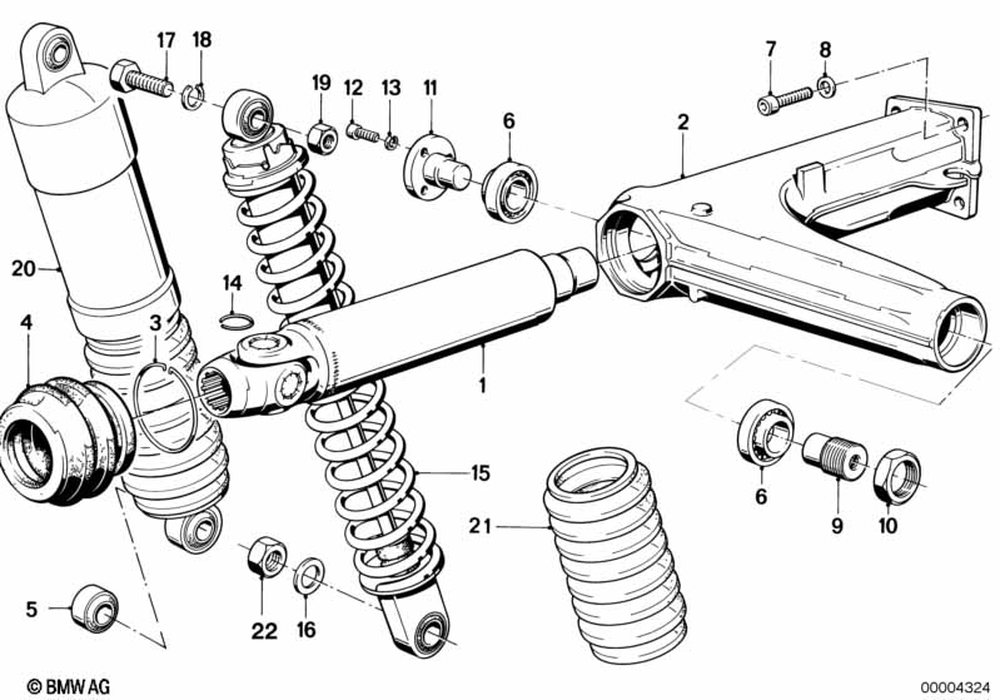 17
18
19
12
13
11
6
7
8
2
20
14
4
3
1
15
21
6
9
10
5
22
16
© BMW AG
00004324