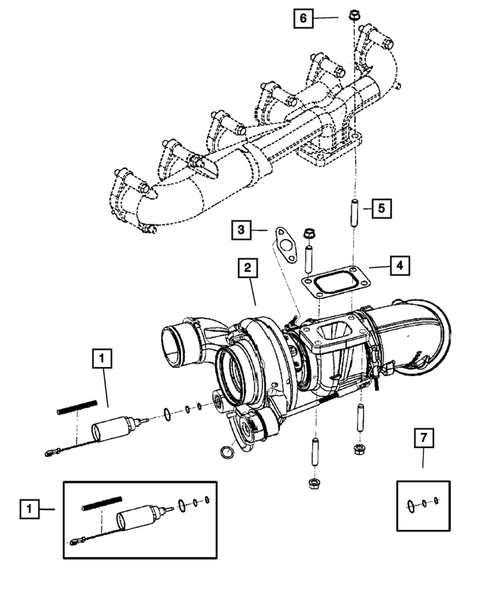 6
5
3
4
2
1
7
1