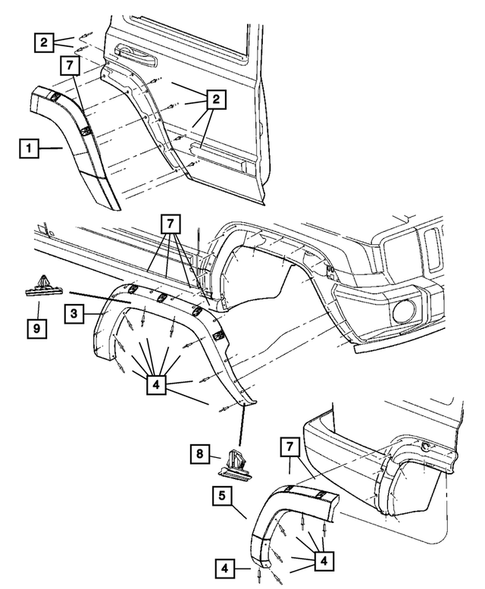 2
7
2
1
7
9
3
4
8
7
5
4
4