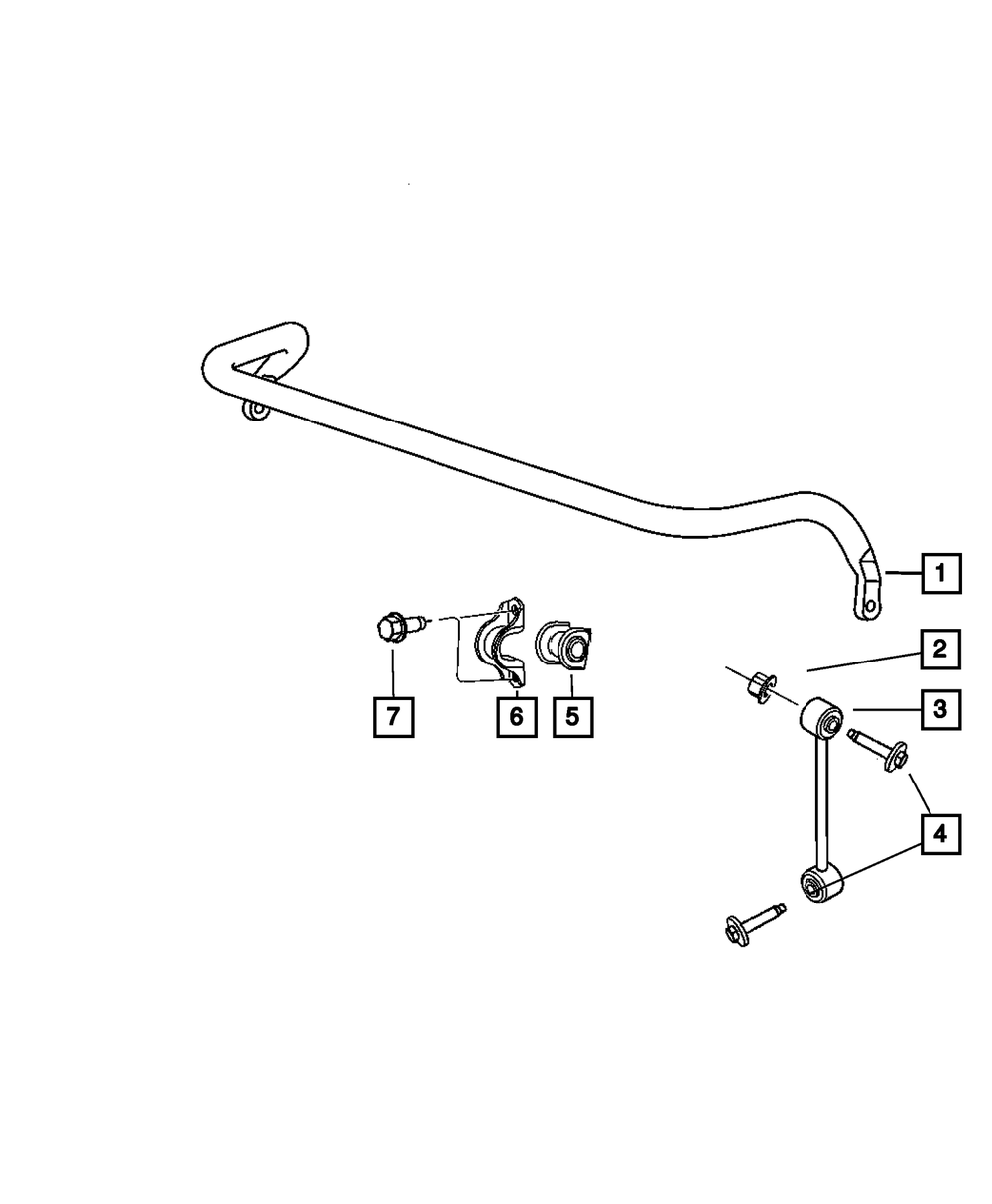 1
2
3
4
7
6
5