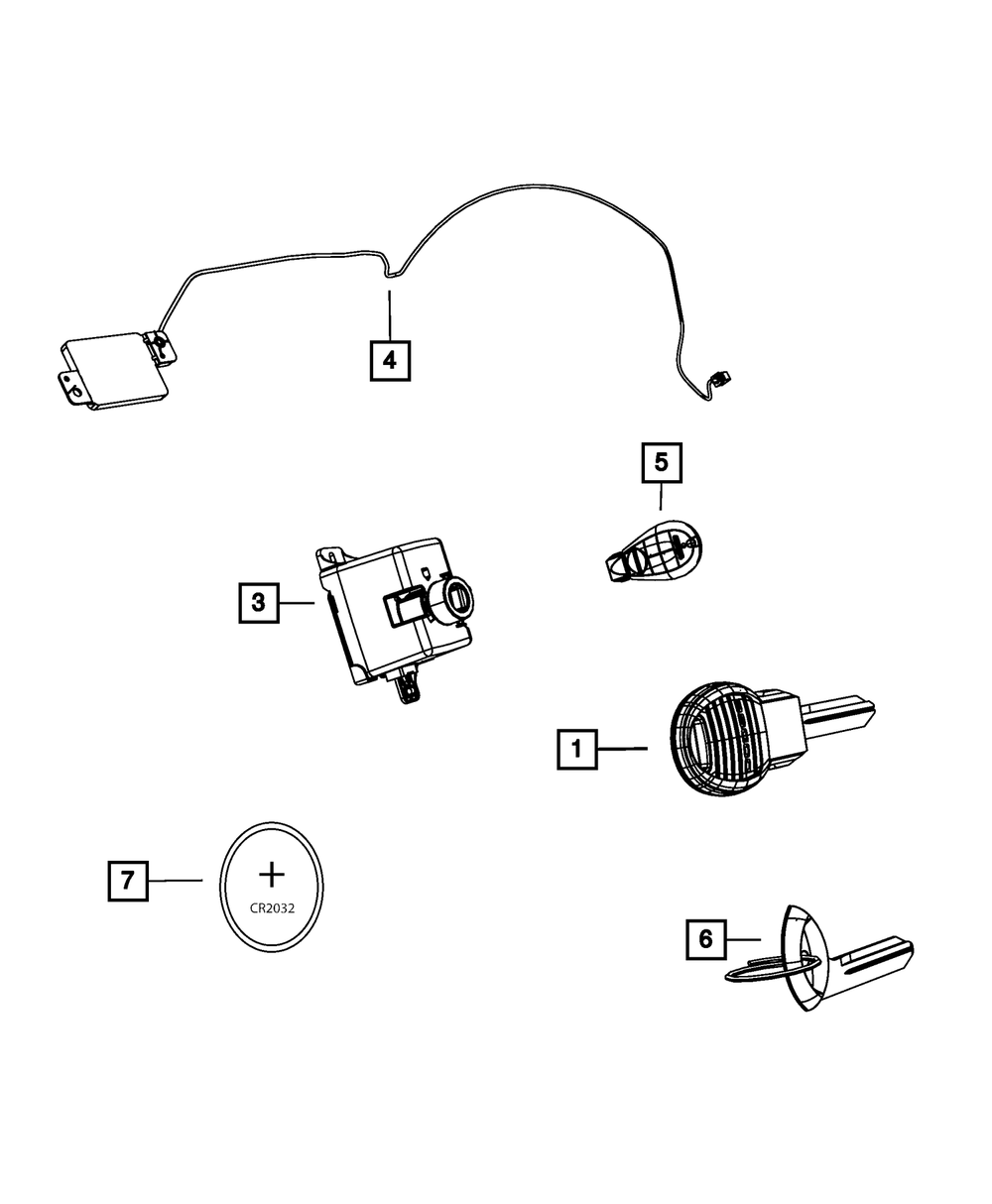 4

5

3

1

7

+

CR2032

6