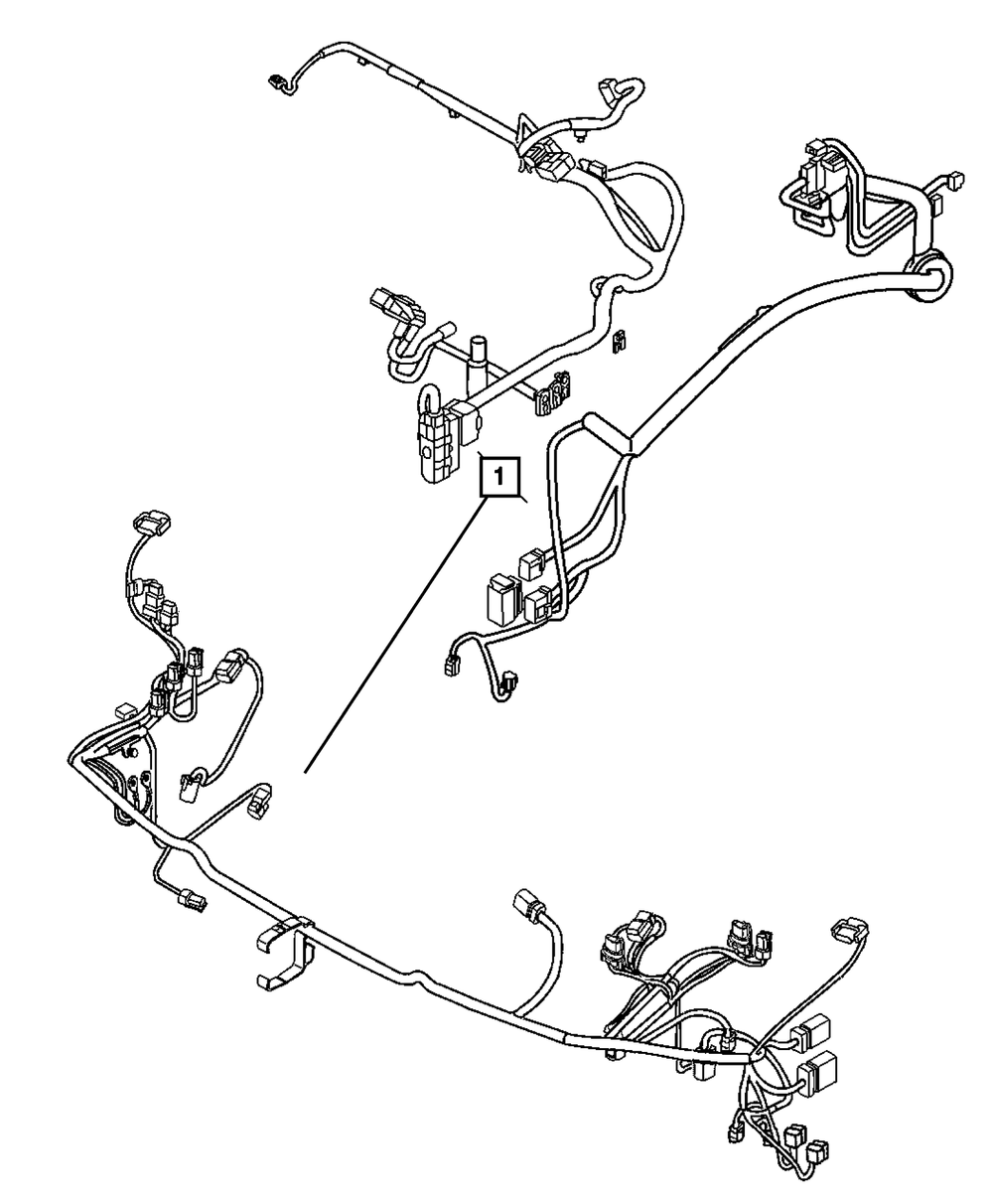 1