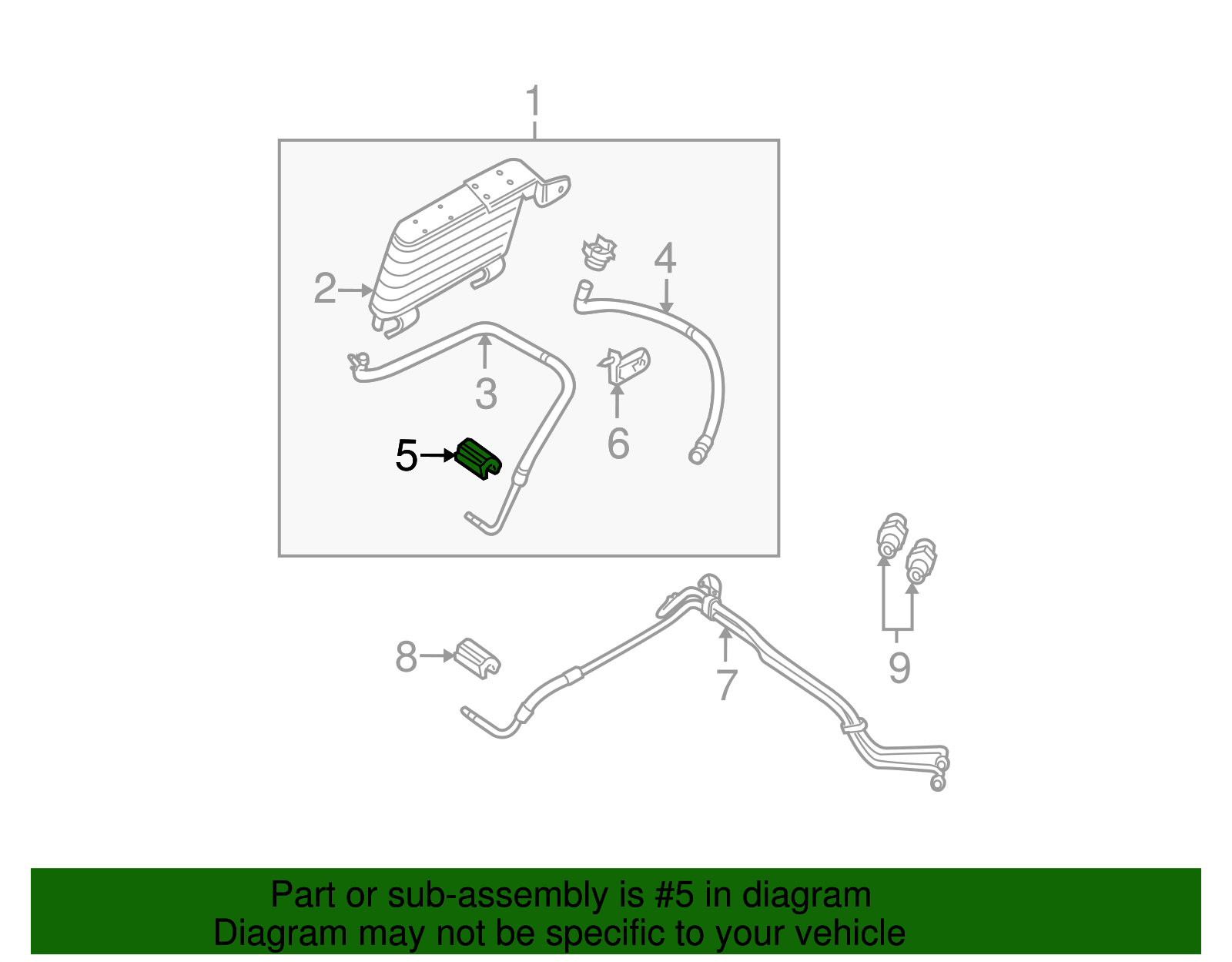 1
2
4
3
6
5
8
7
9

Part or sub-assembly is #5 in diagram
Diagram may not be specific to your vehicle