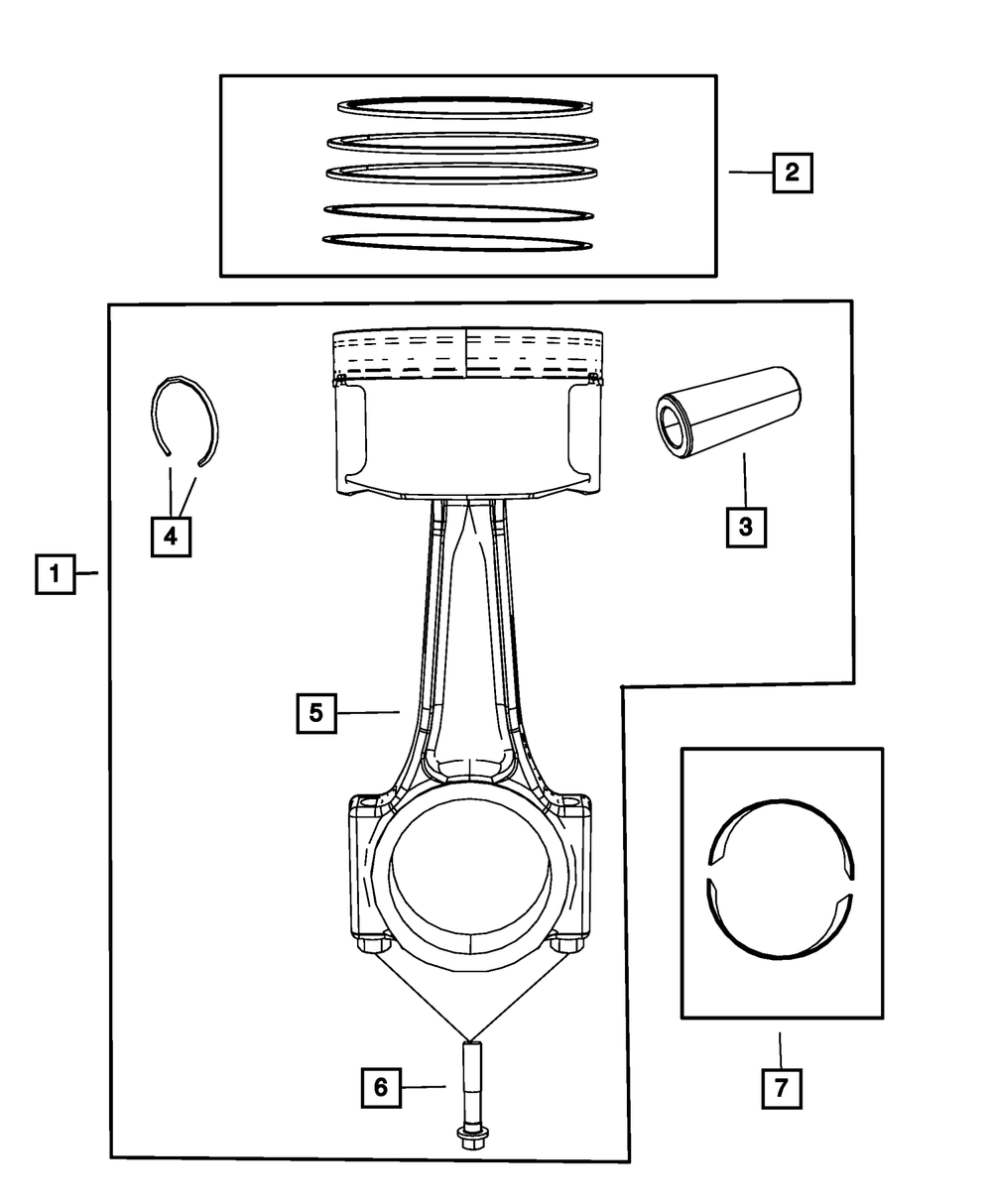 2

4

3

1

5

6

7