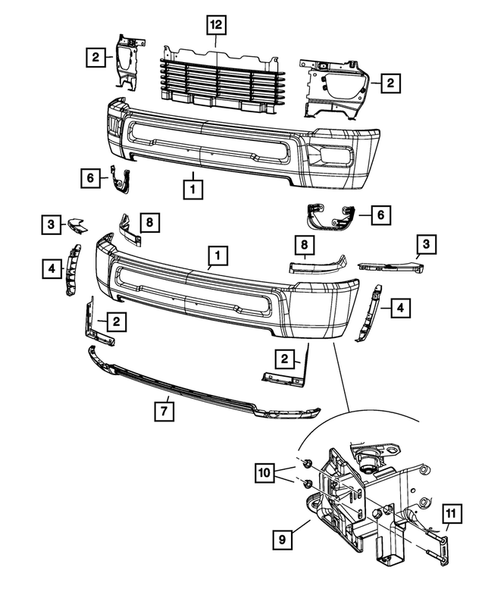 12
2
2
6
1
6
3
8
1
8
3
4
4
2
2
7
10
9
11