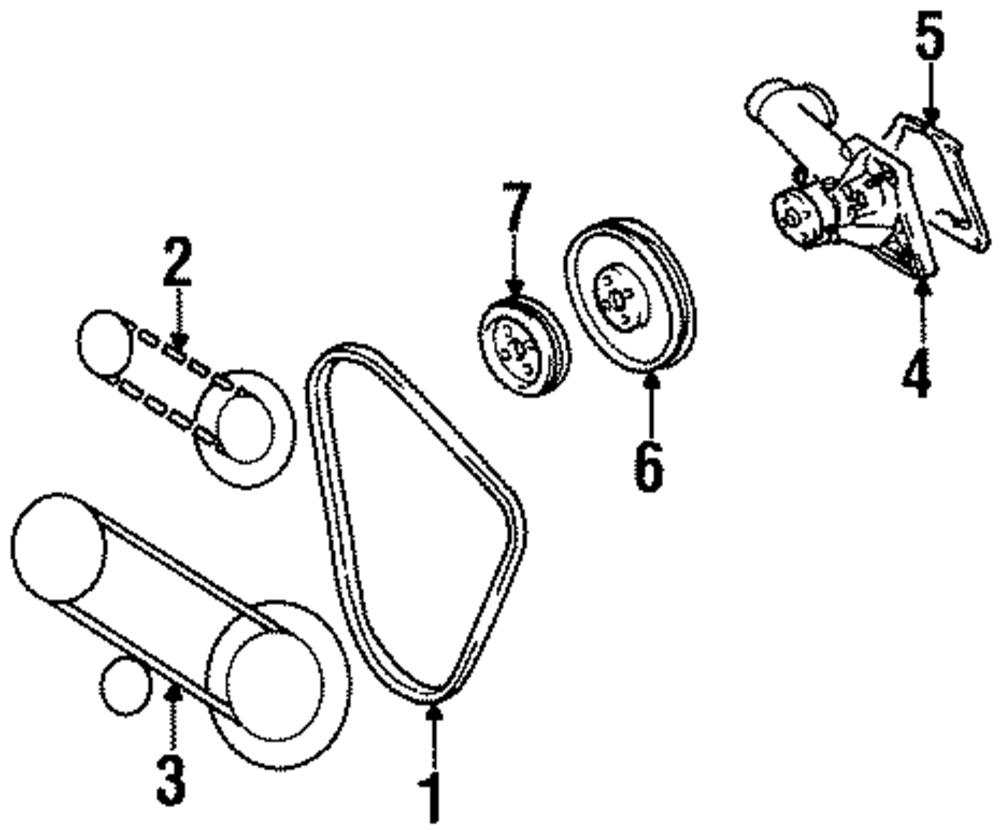 5
7
2
4
6
3
1