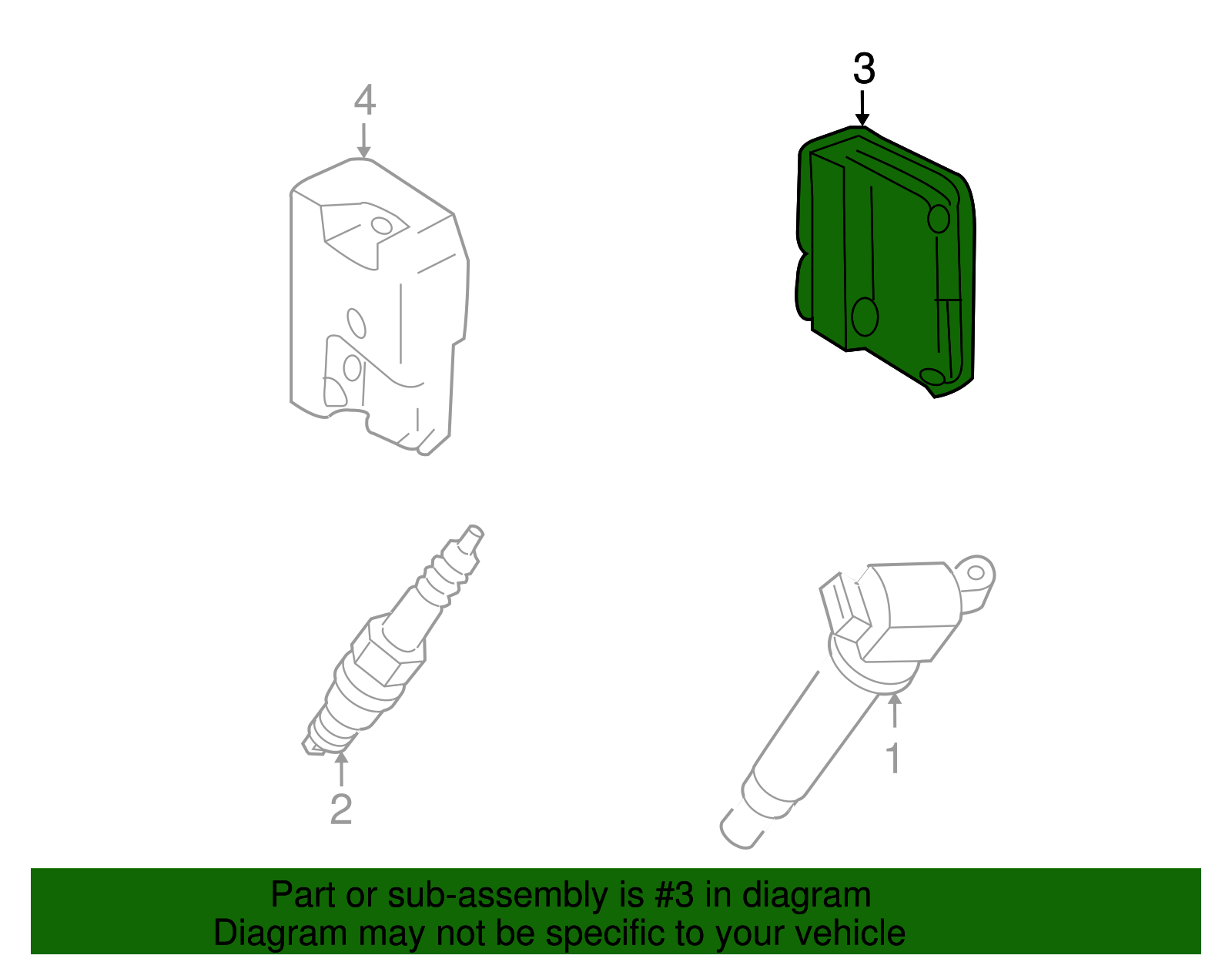 4

3

2

1

Part or sub-assembly is #3 in diagram
Diagram may not be specific to your vehicle