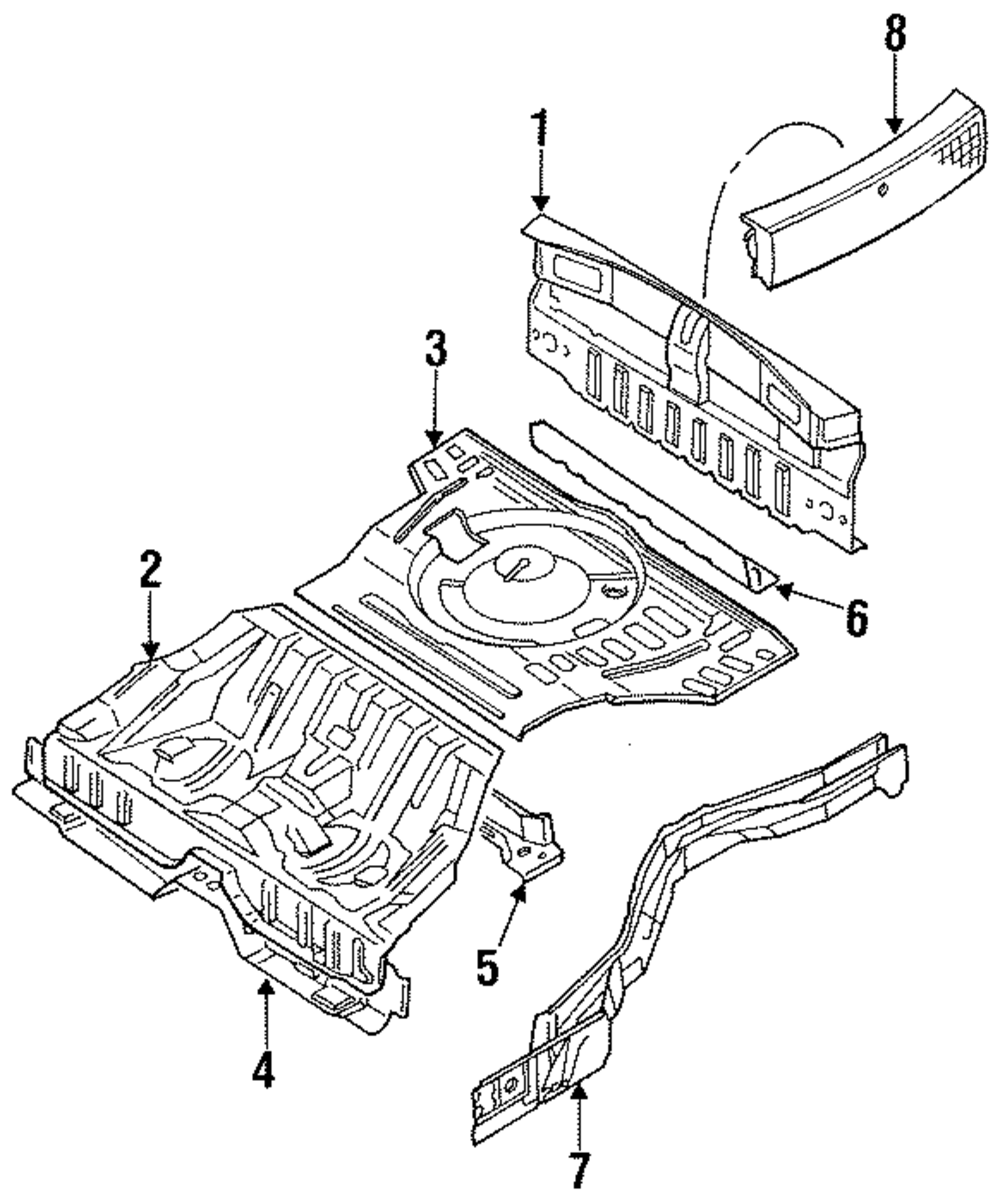 8
1
3
2
6
5
4
7