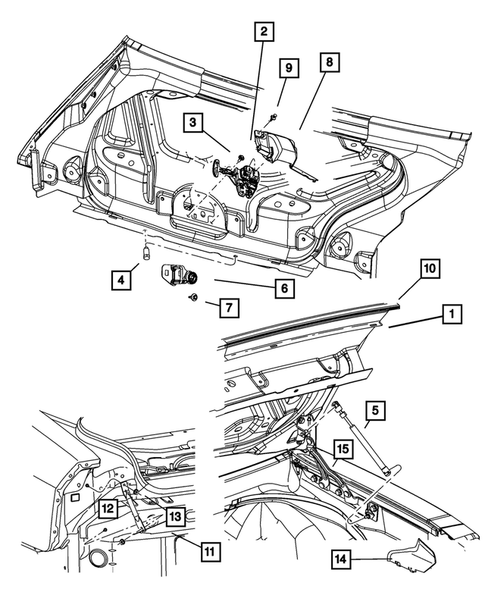 2
9
8
3
4
6
7
10
1
5
15
12
13
11
14