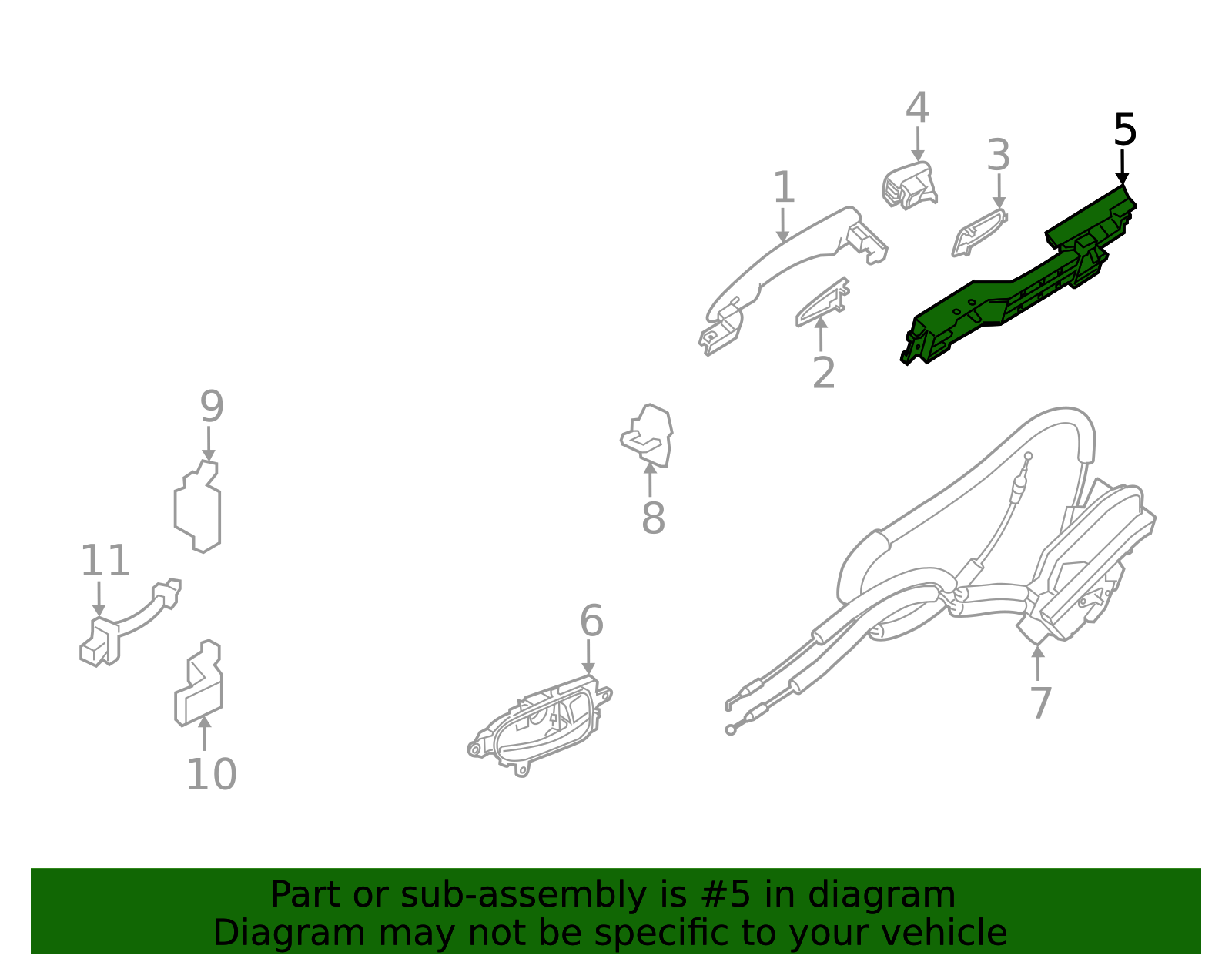 4
5
3
1
2
9
8
11
6
7
10

Part or sub-assembly is #5 in diagram
Diagram may not be specific to your vehicle