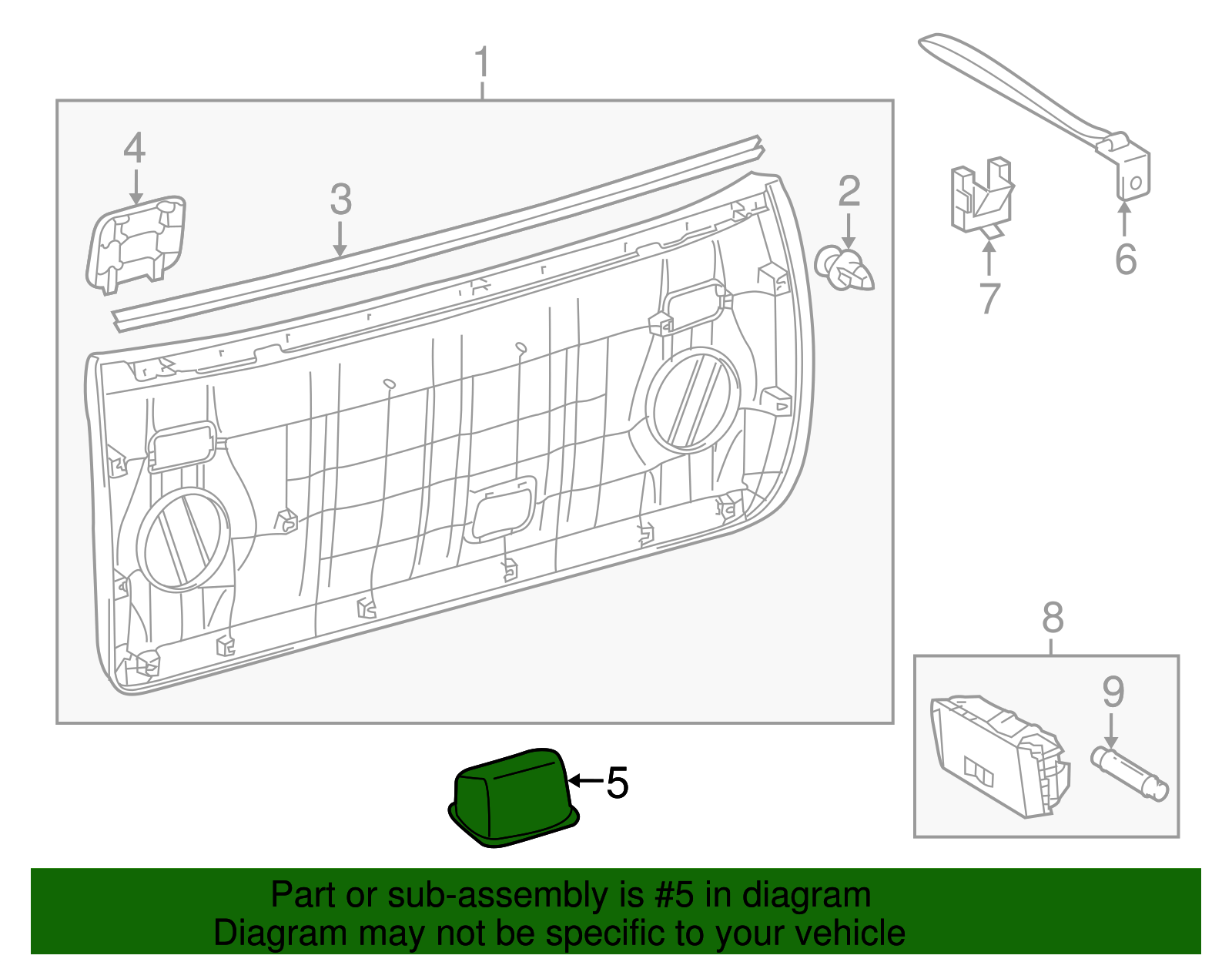 1
4
3
2
6
7
8
9
5

Part or sub-assembly is #5 in diagram
Diagram may not be specific to your vehicle