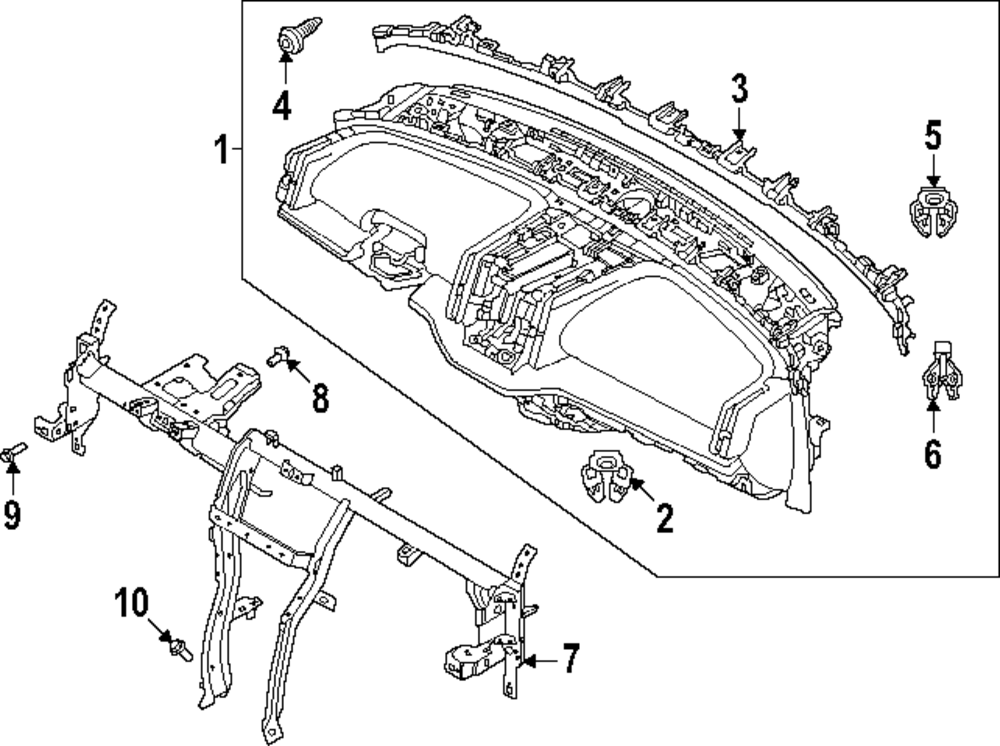 4
3
1
5
8
6
9
2
10
7