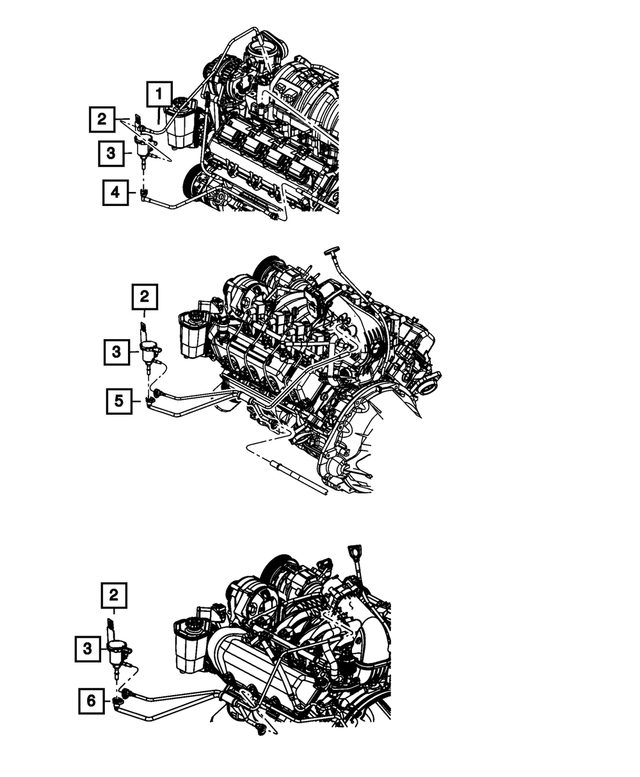 1
2
3
4
2
3
5
2
3
6