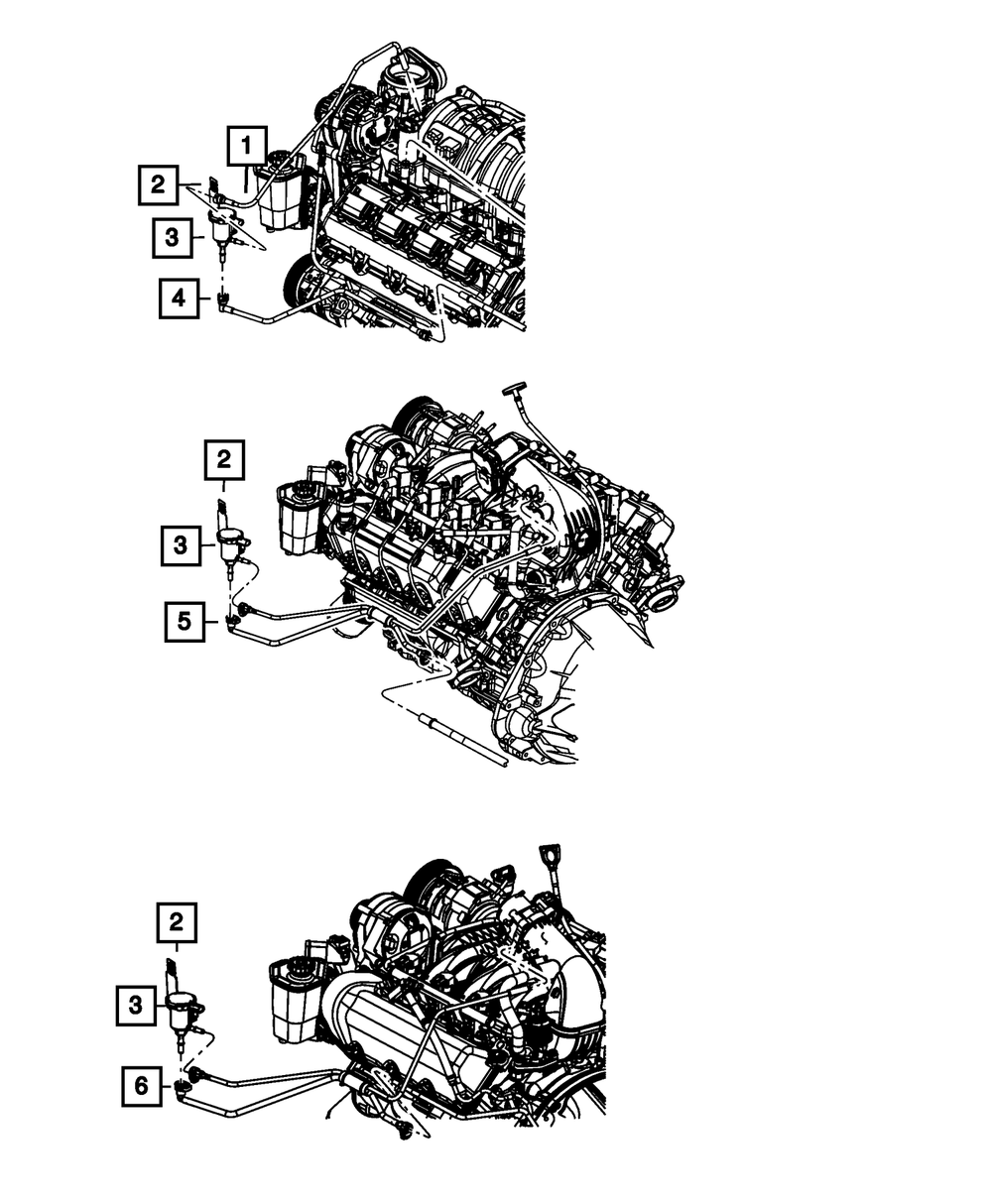 1
2
3
4
2
3
5
2
3
6