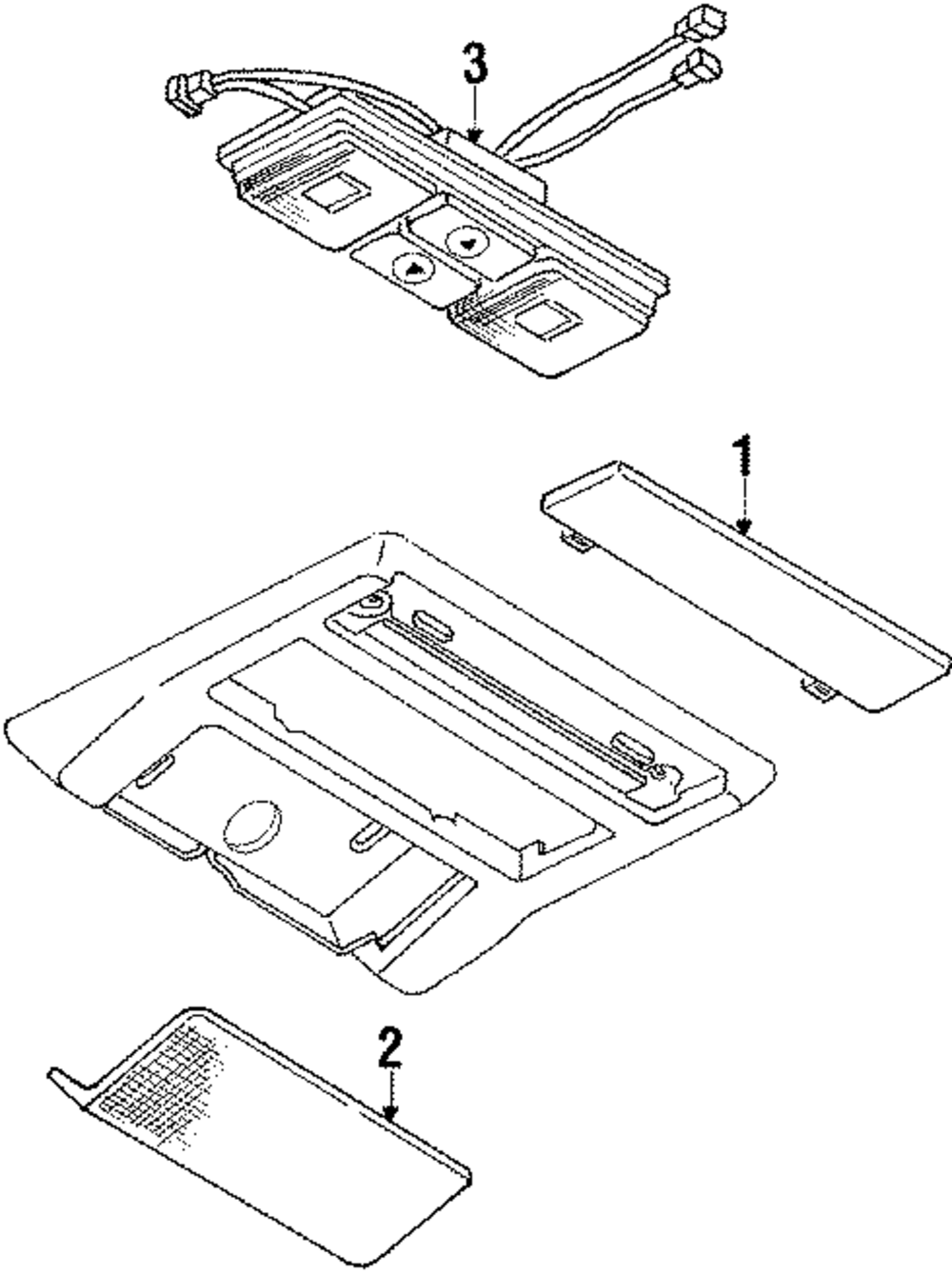 3
1
2