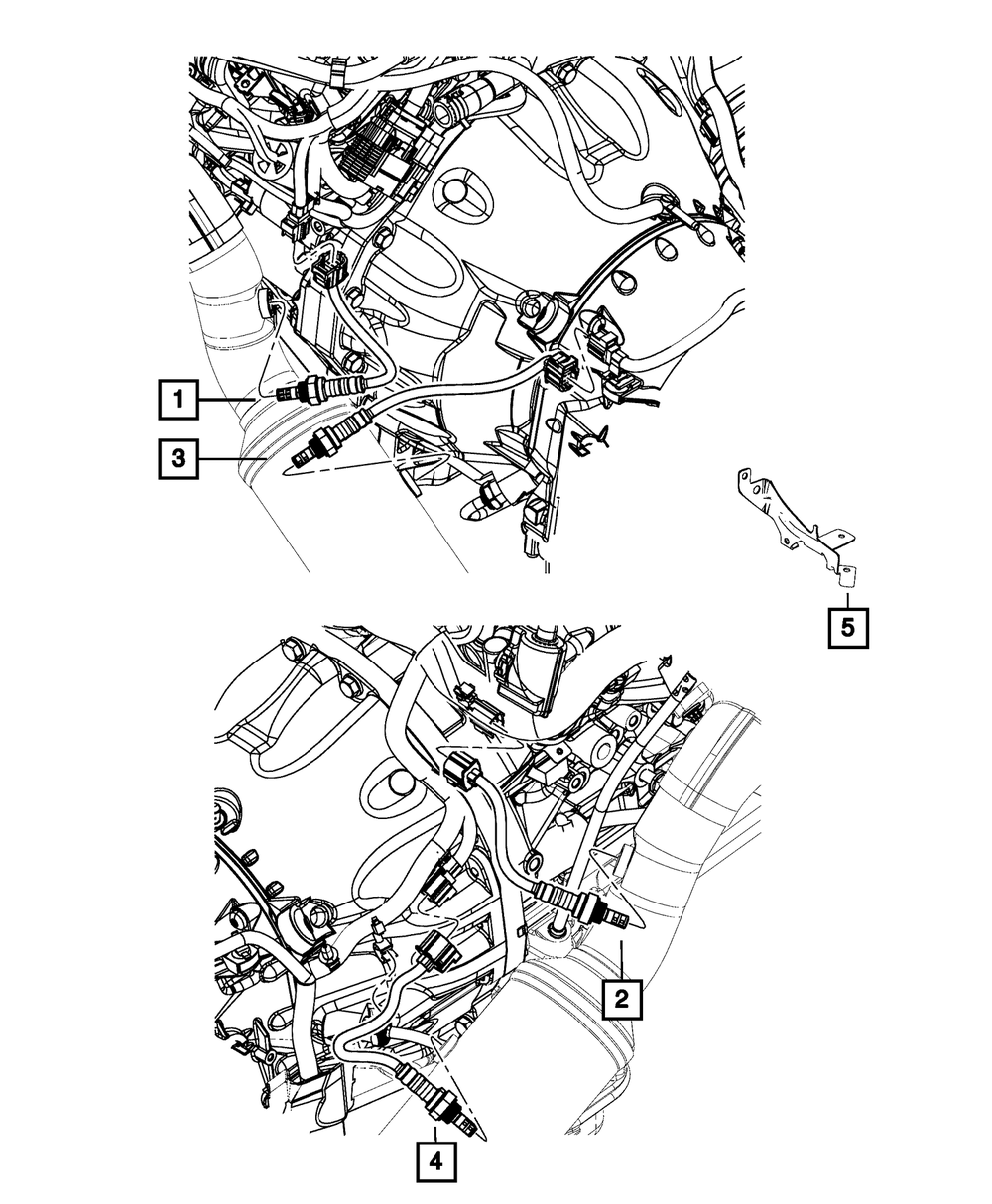 1
3
5
2
4