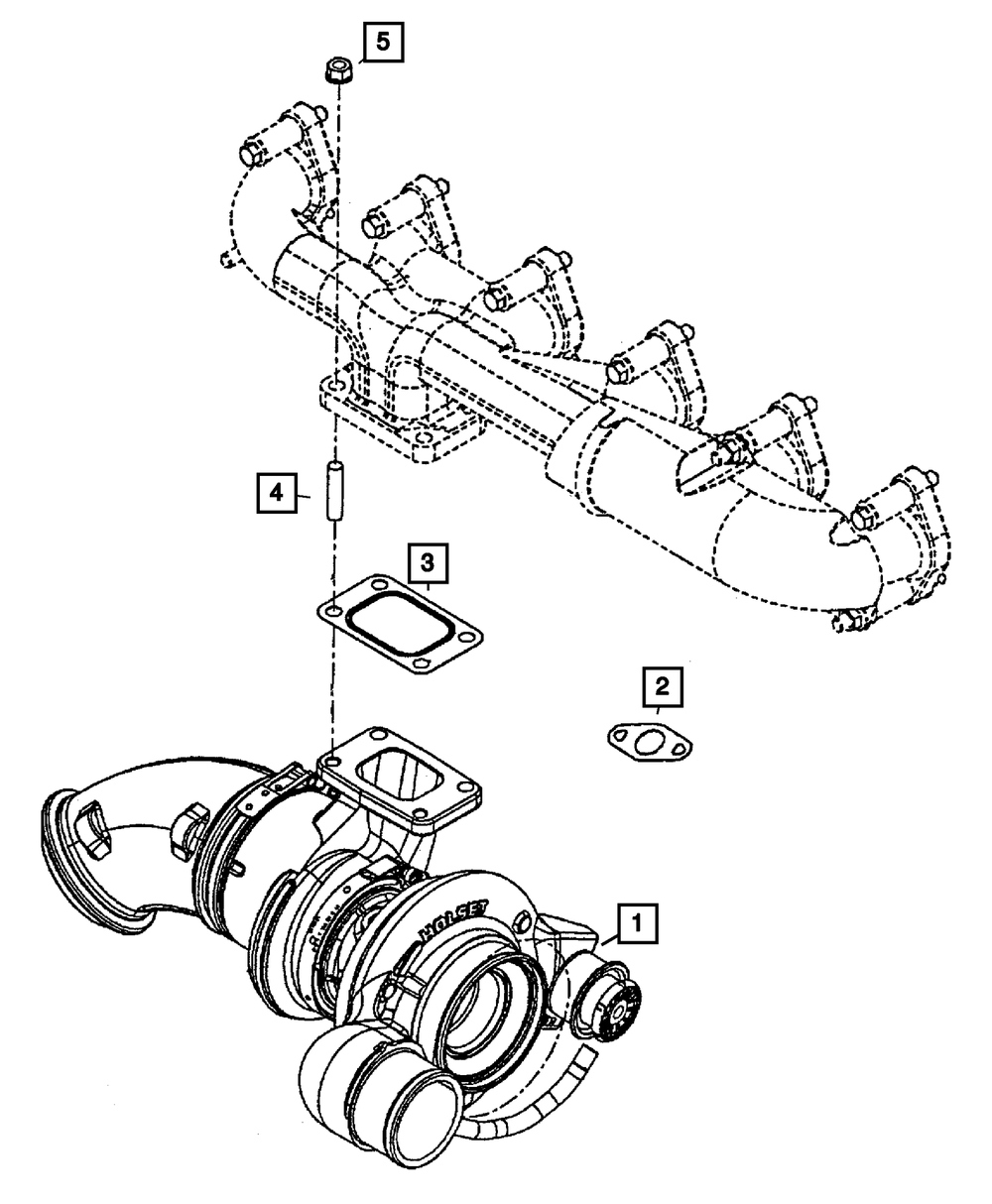 5

4

3

2

HOLSET

1