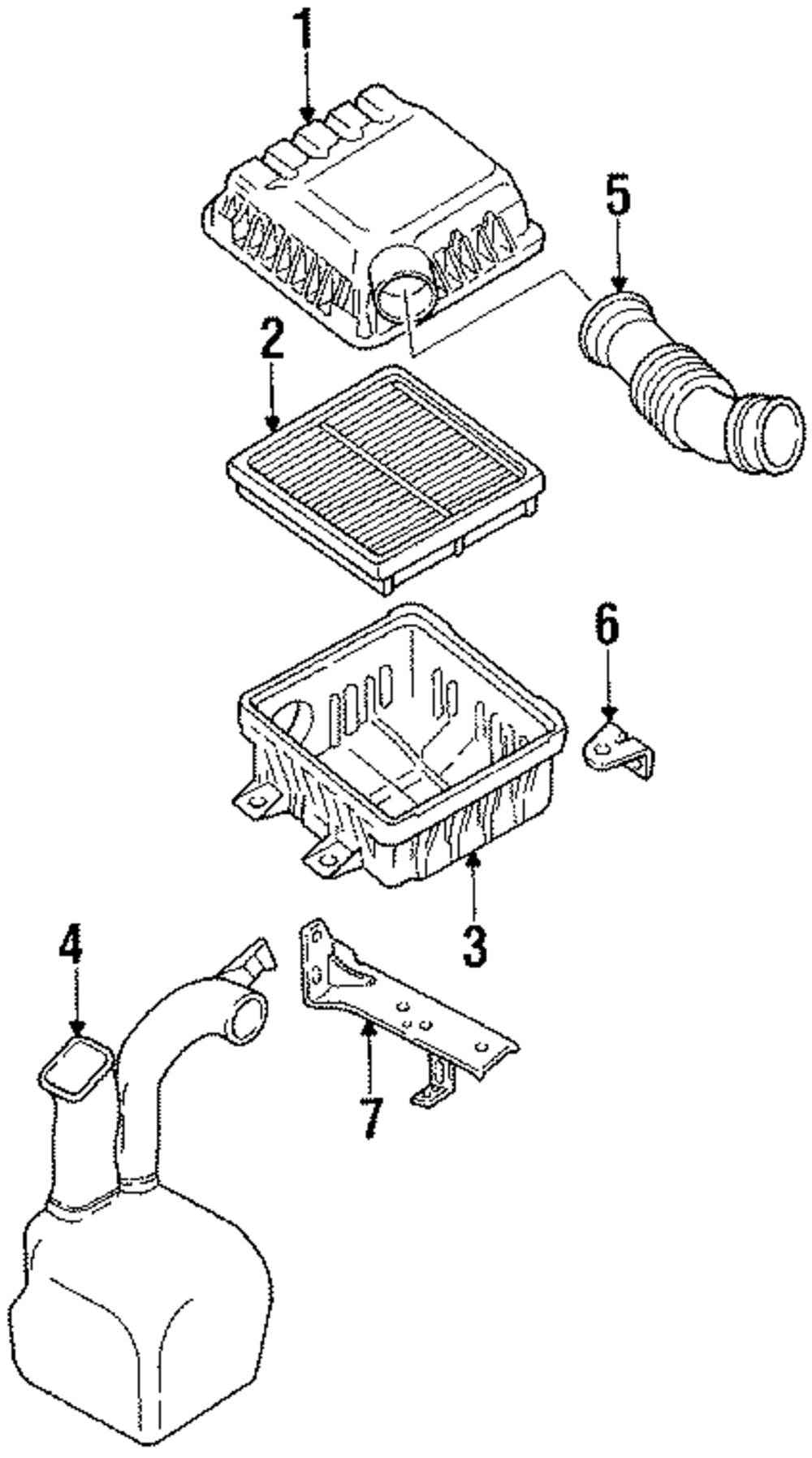 1
5
2
6
3
4
7