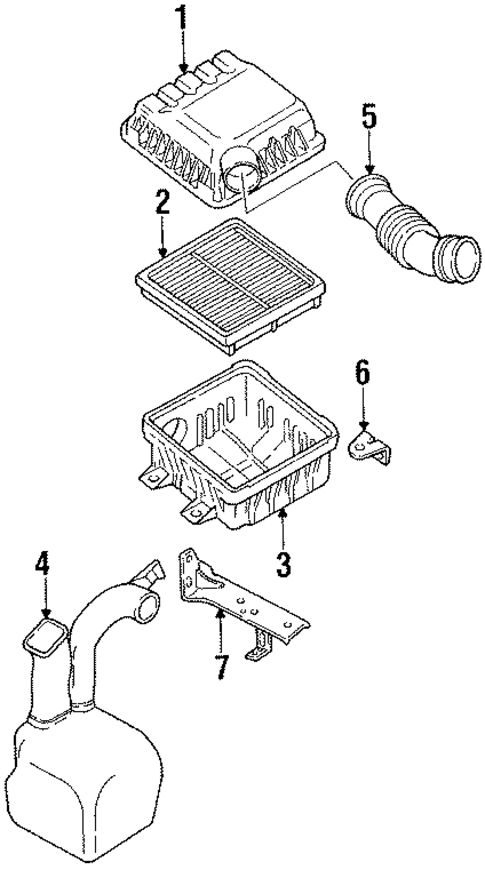 1
5
2
6
3
4
7