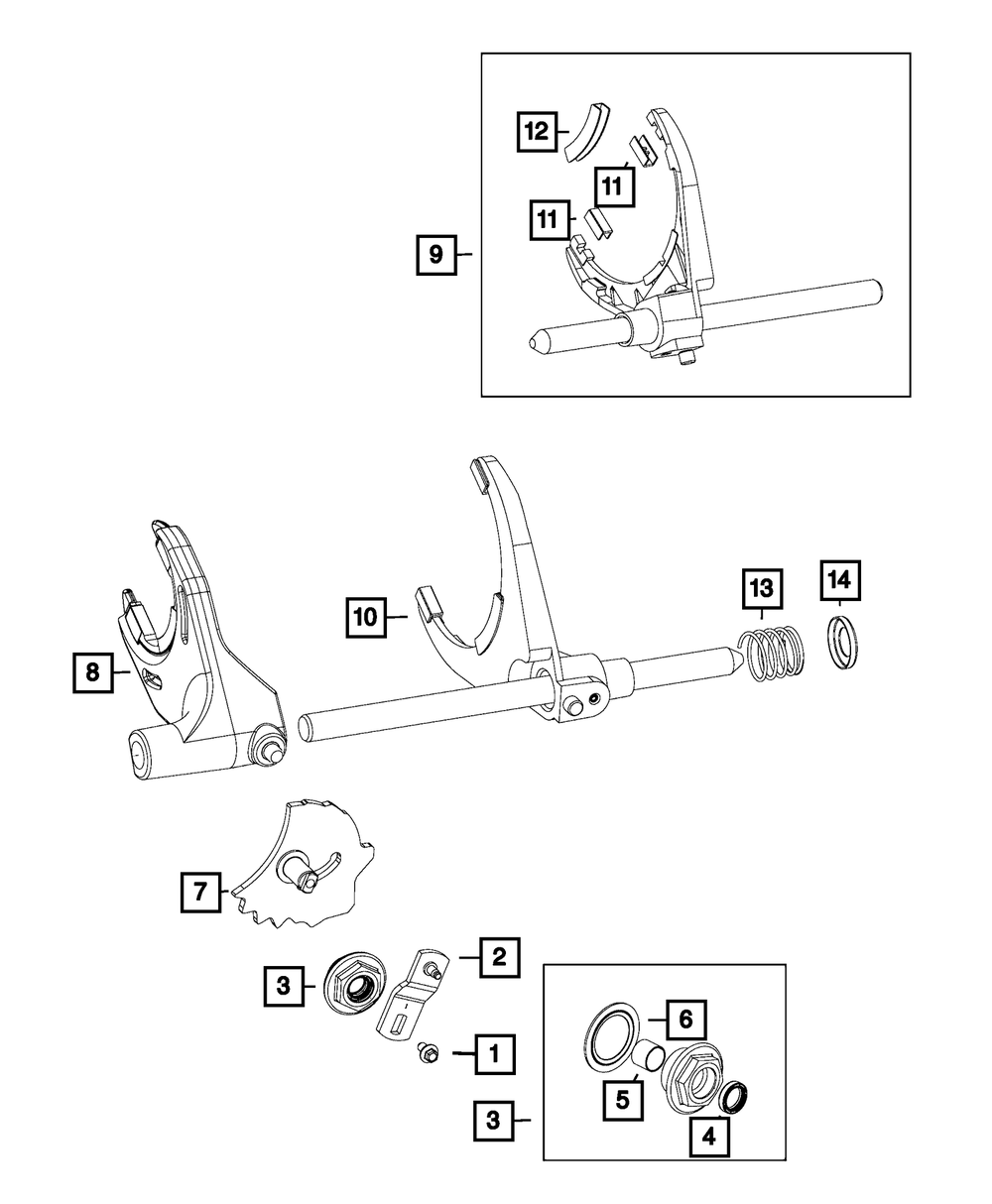 12
11
11
9
10
13
14
8
7
2
3
1
6
5
3
4