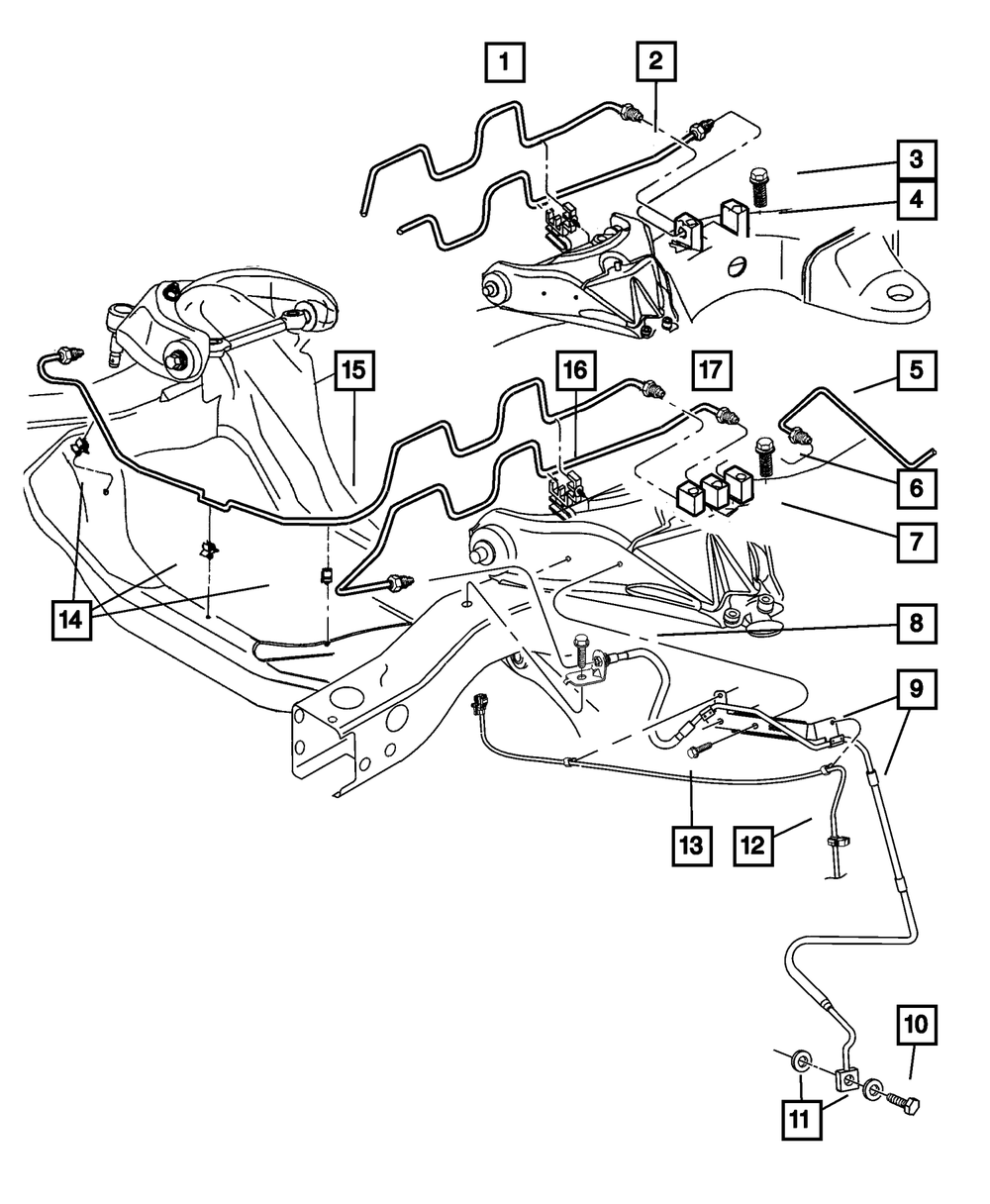 1
2
3
4
15
16
17
5
6
7
14
8
9
13
12
10
11