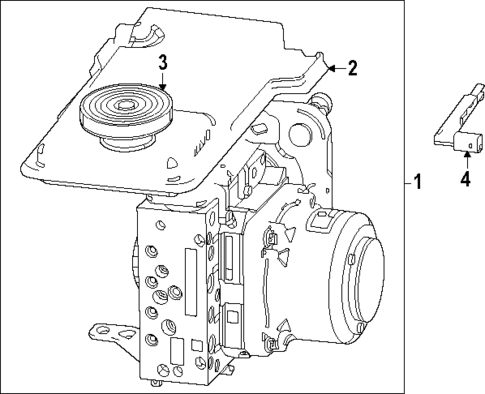 3
2
1
4