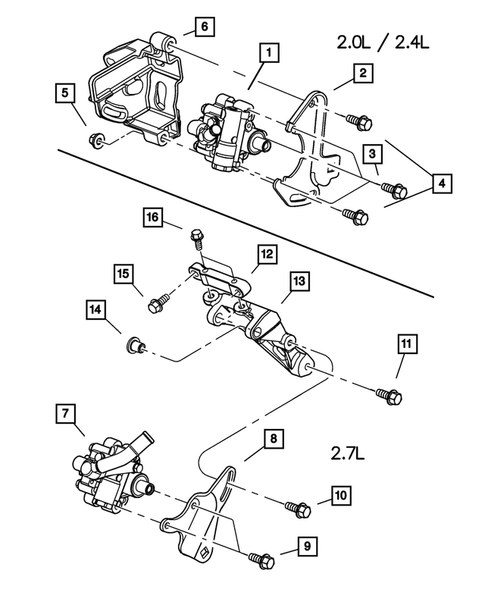 6
2.0L / 2.4L
1
2
5
3
4
16
12
15
13
14
11
7
8
2.7L
10
9