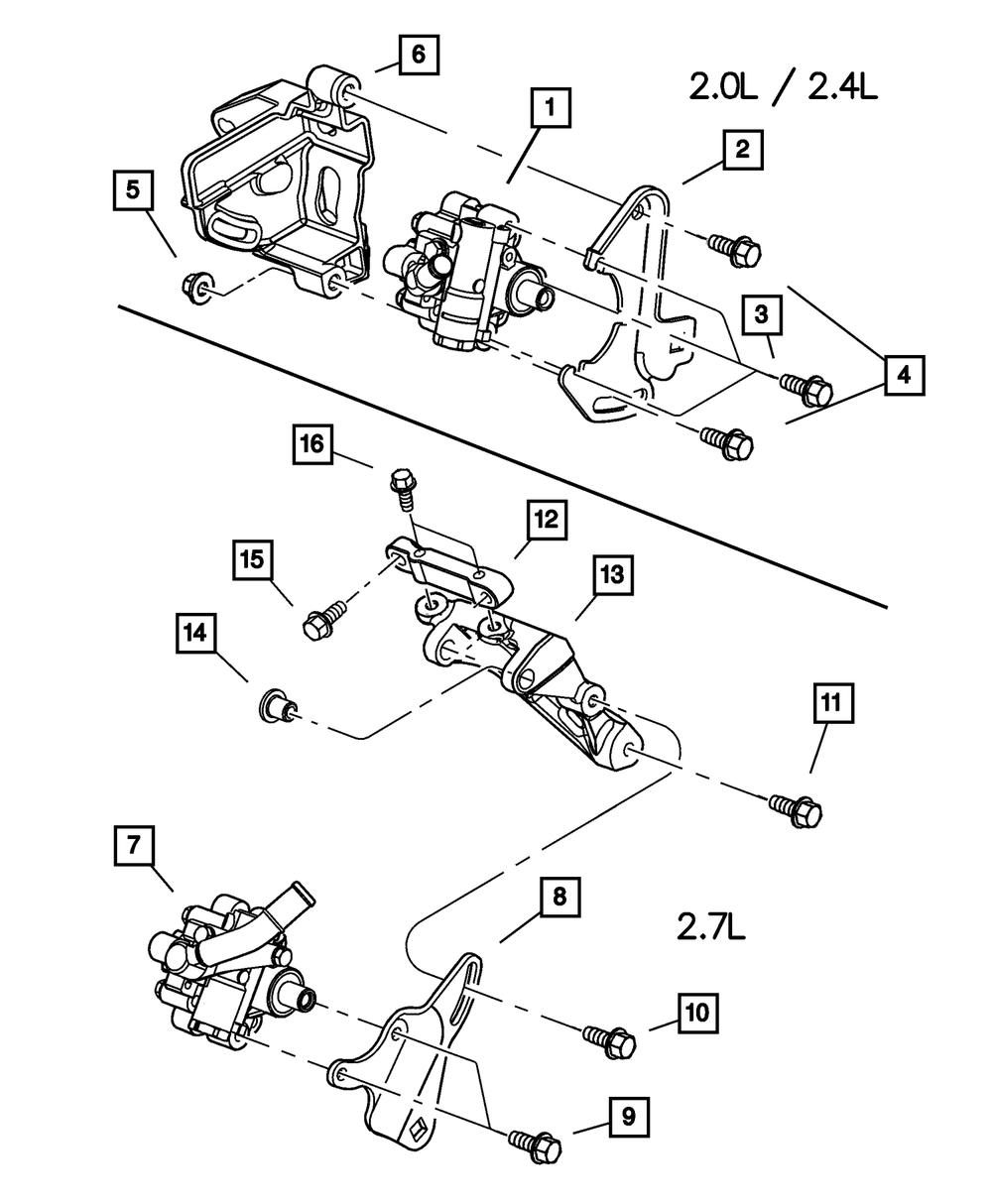 6

2.0L / 2.4L

1

2

5

3

4

16

12

15

13

14

11

7

8

2.7L

10

9