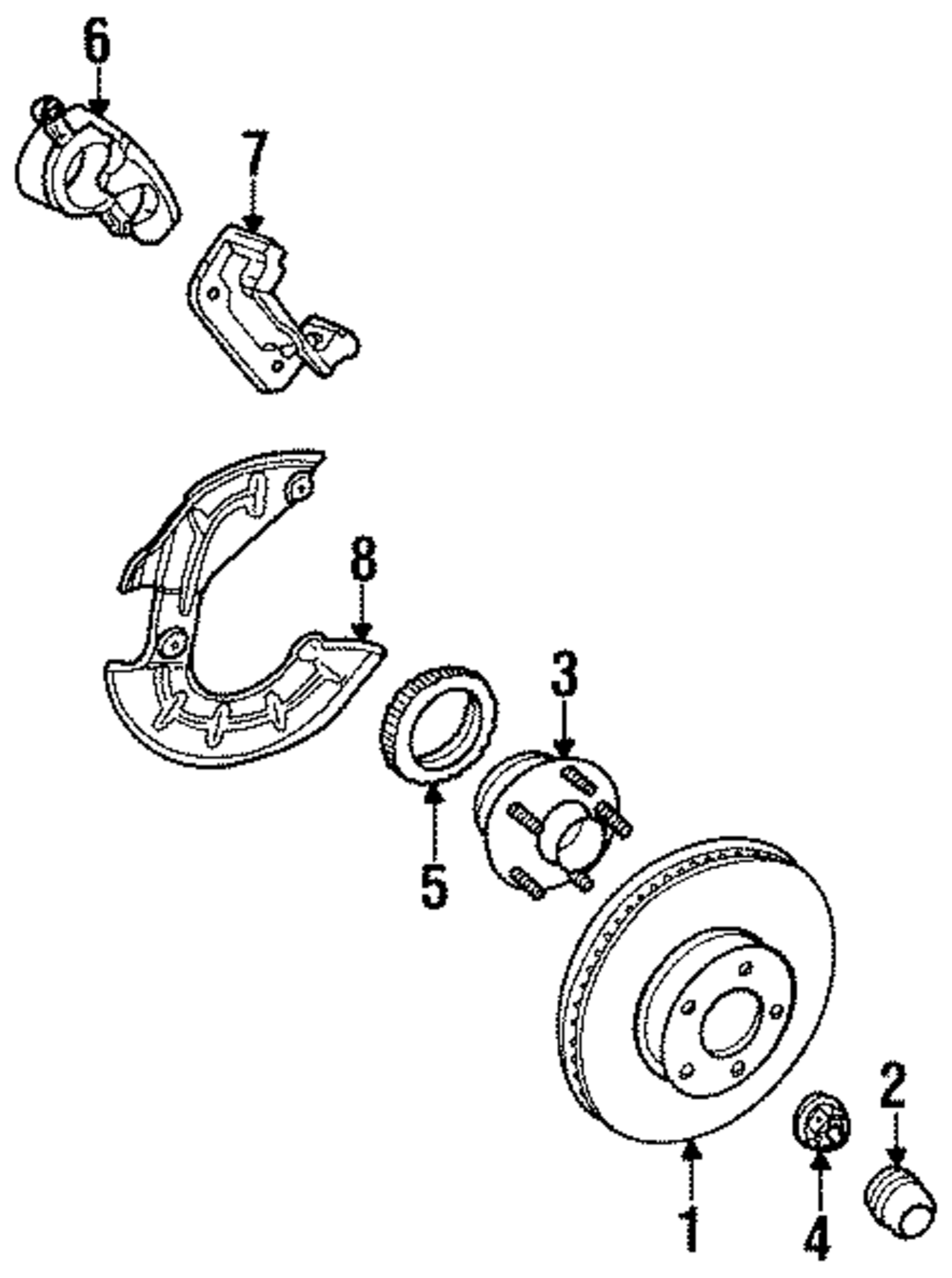 6
7
8
3
5
2
1
4