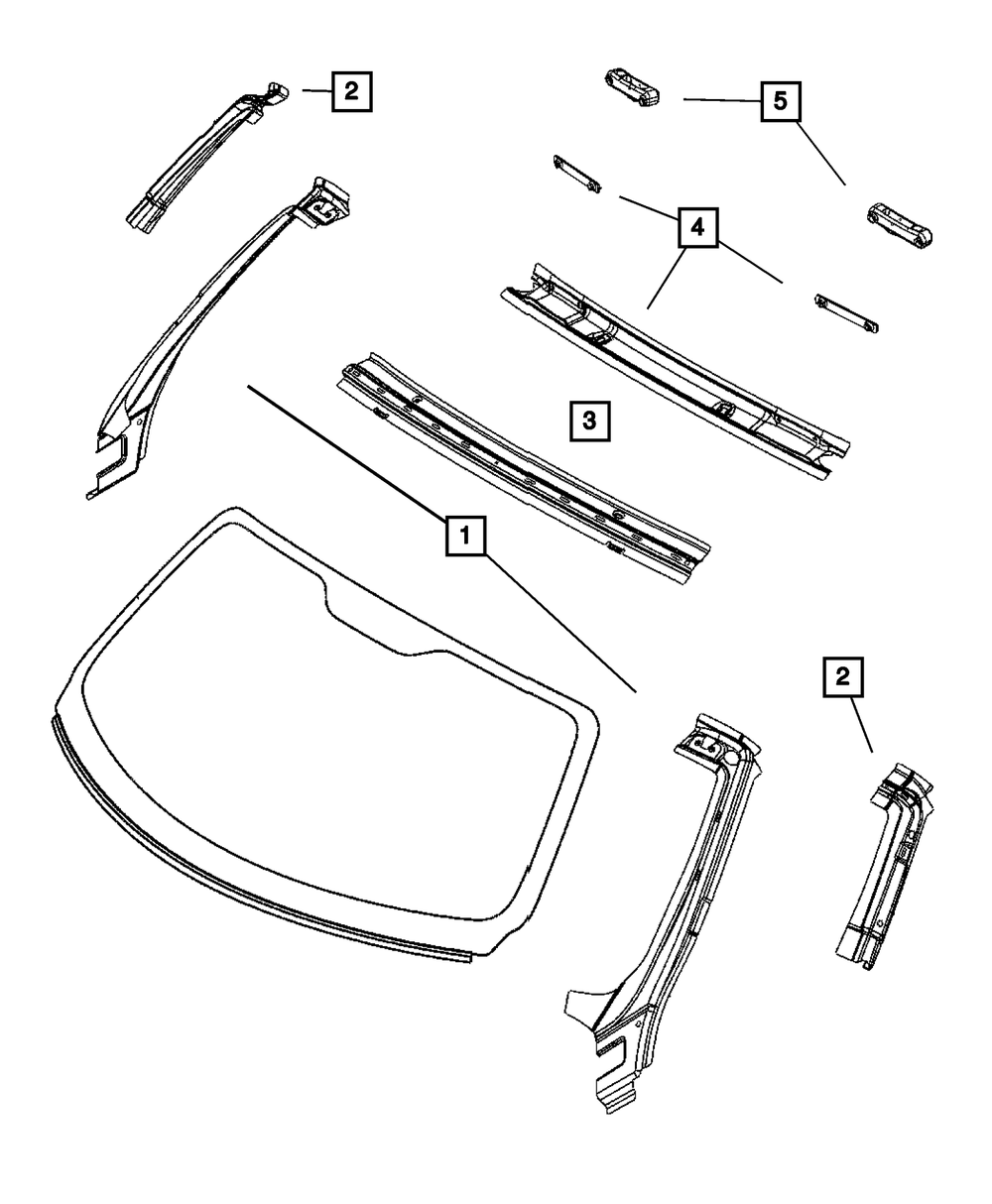 2
5
4
3
1
2