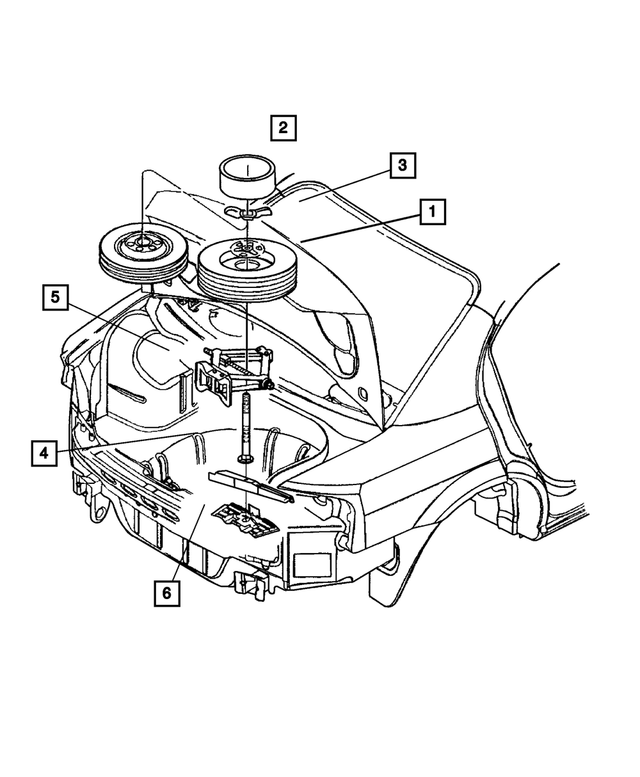 2
3
1
5
4
6