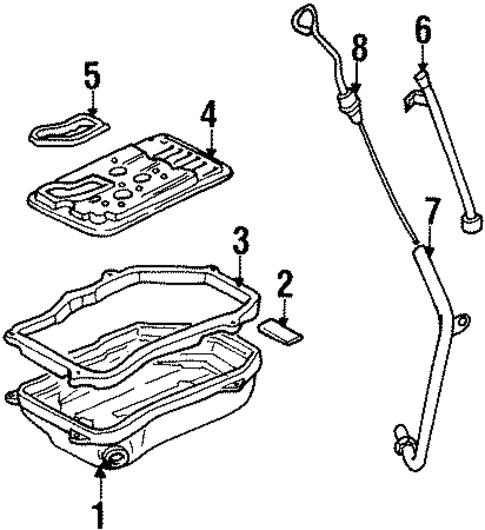 5
4
8
6
7
3
2
1