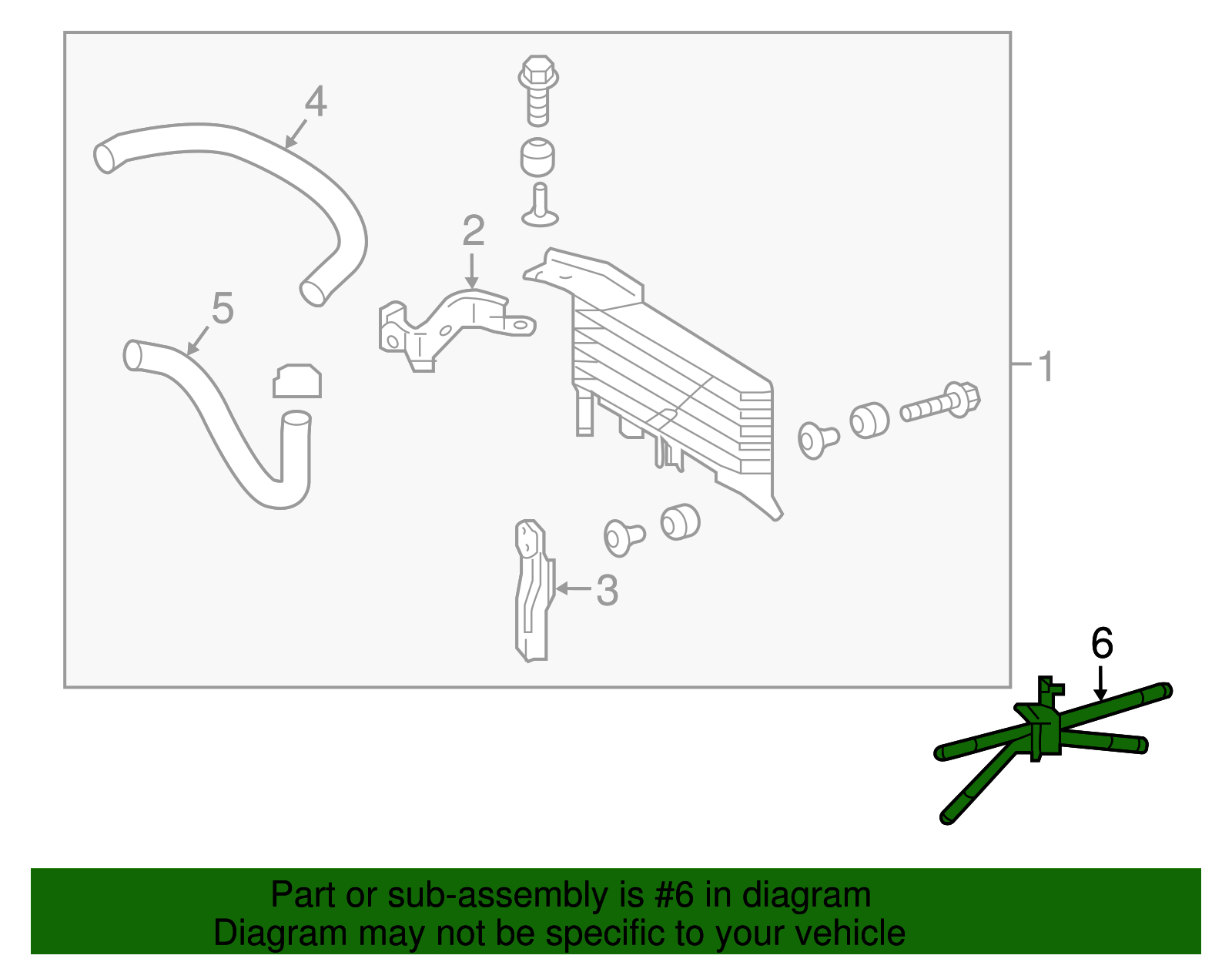 4
2
5
1
3
6

Part or sub-assembly is #6 in diagram
Diagram may not be specific to your vehicle