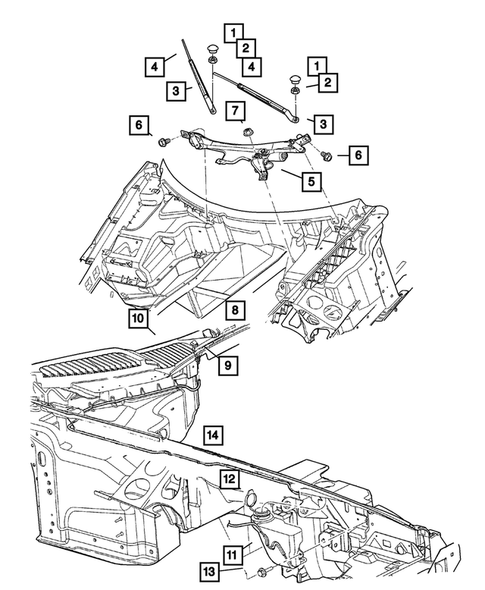 1
2
4
4
3
1
2
3
7
6
6
5
8
10
9
14
12
11
13