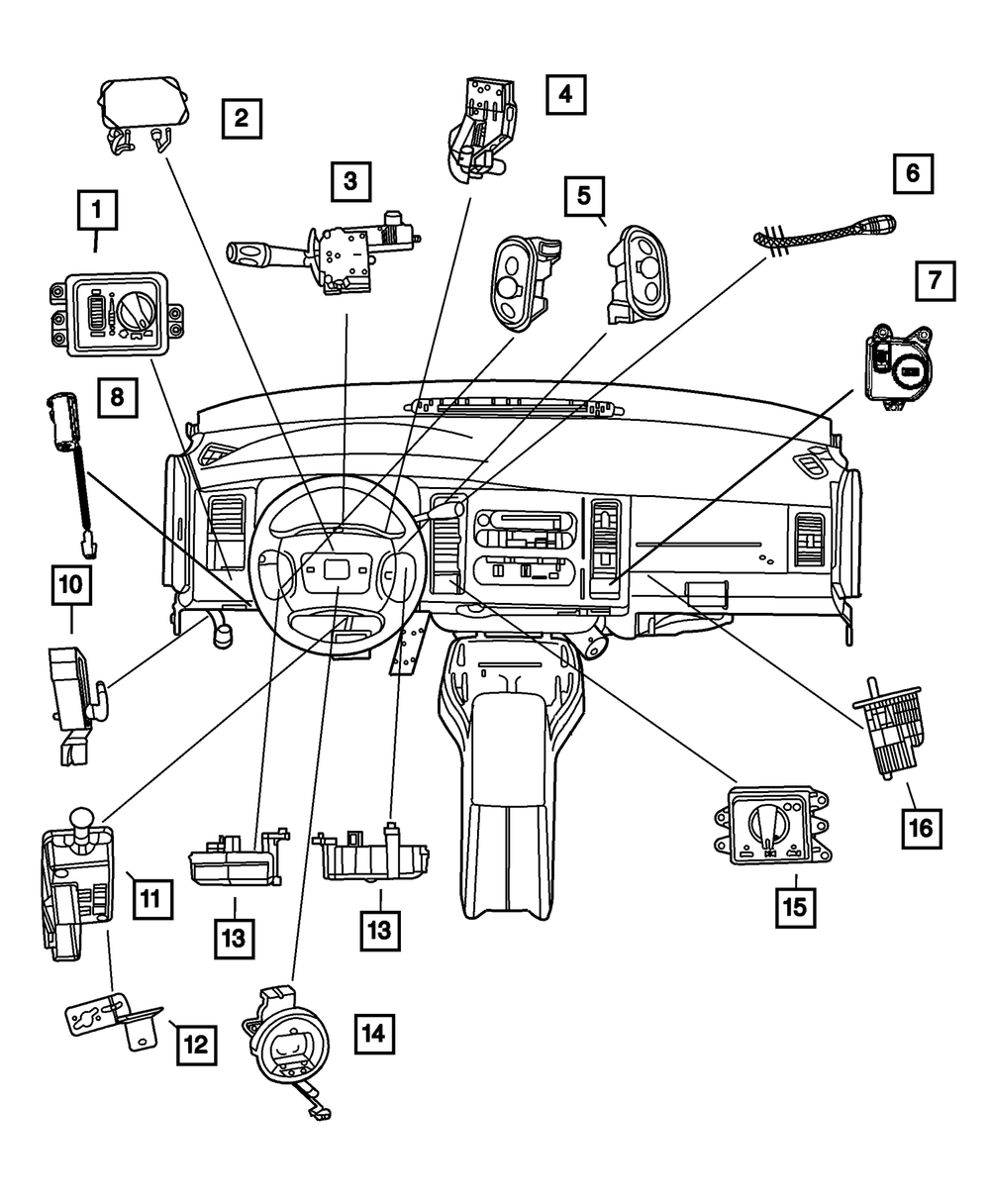 2
4
3
5
6
1
7
8
10
16
11
13
13
15
12
14