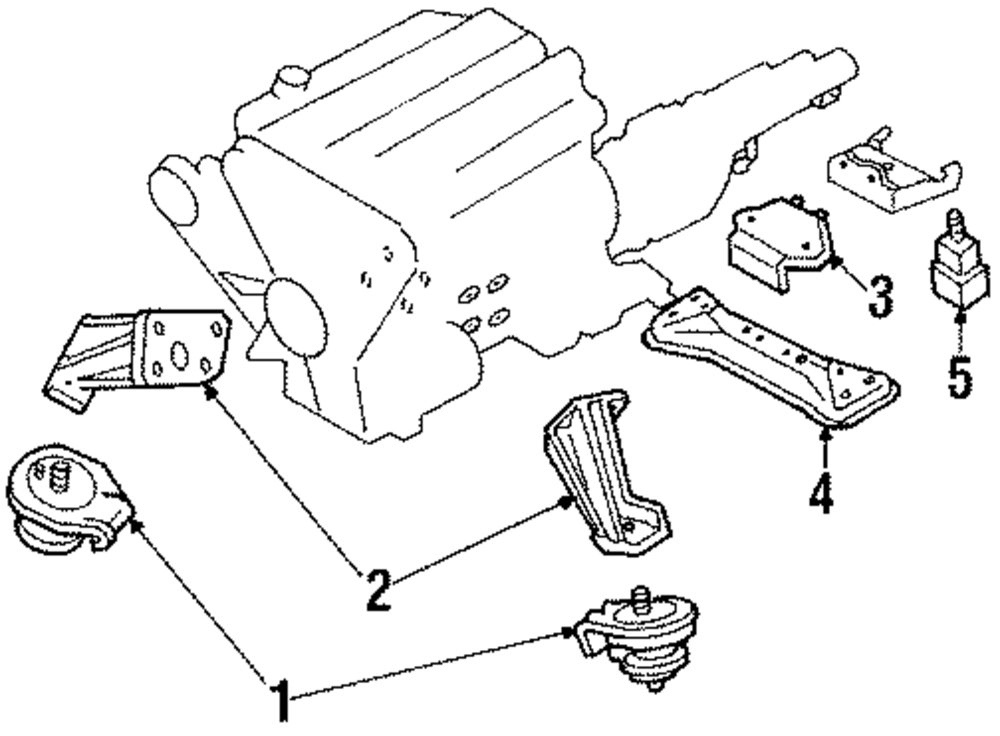 3
5
4
2
1