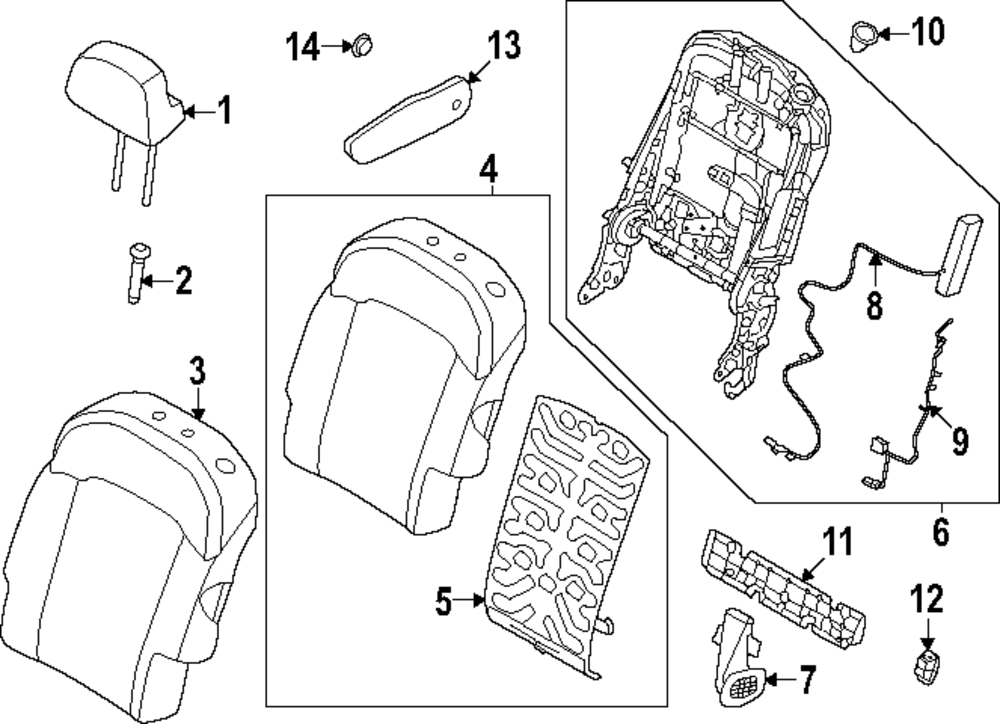 14
13
10
1
4
2
8
3
9
6
11
5
12
7