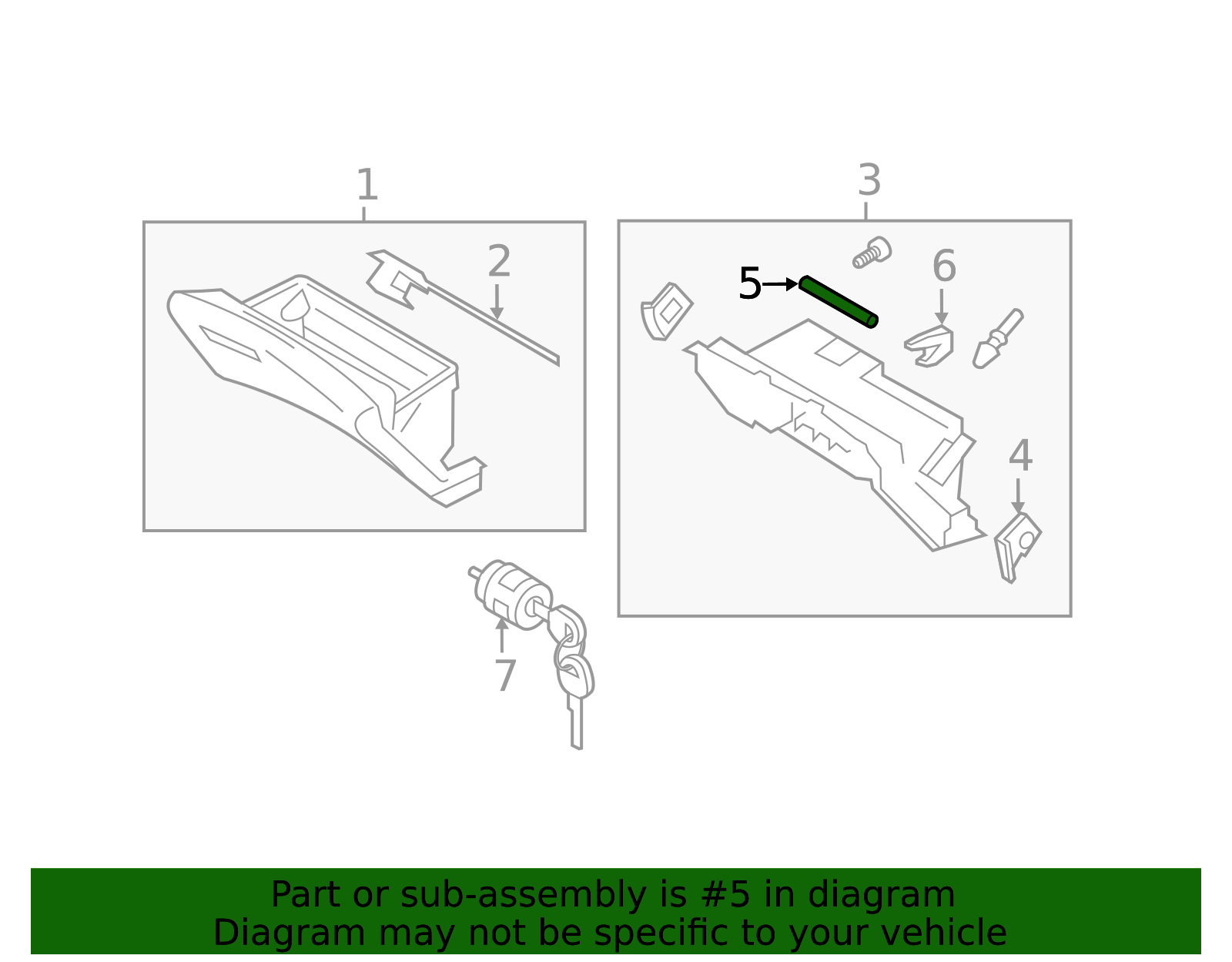 1
2
3
5
6
4
7

Part or sub-assembly is #5 in diagram
Diagram may not be specific to your vehicle