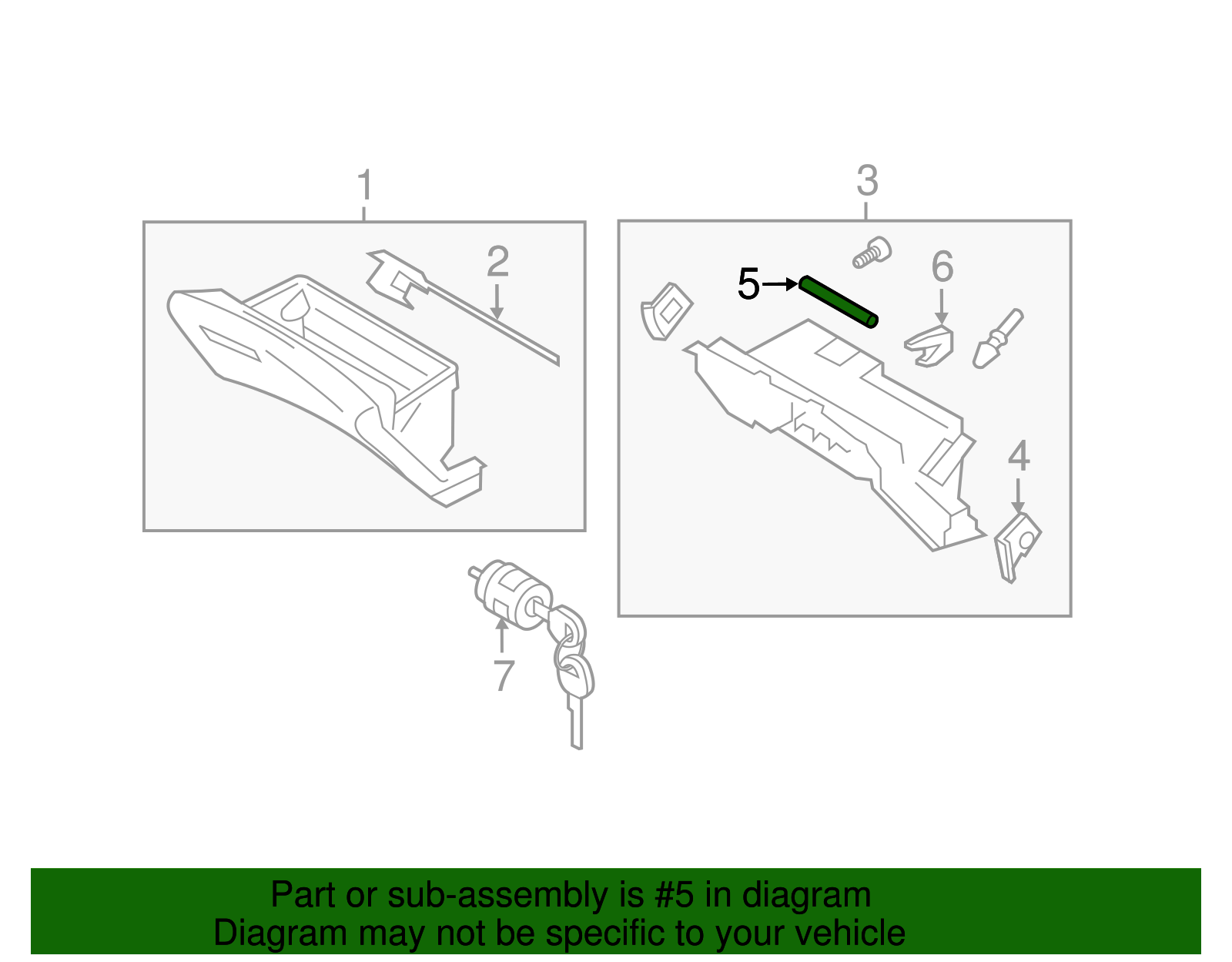 1
2
3
5
6
4
7

Part or sub-assembly is #5 in diagram
Diagram may not be specific to your vehicle