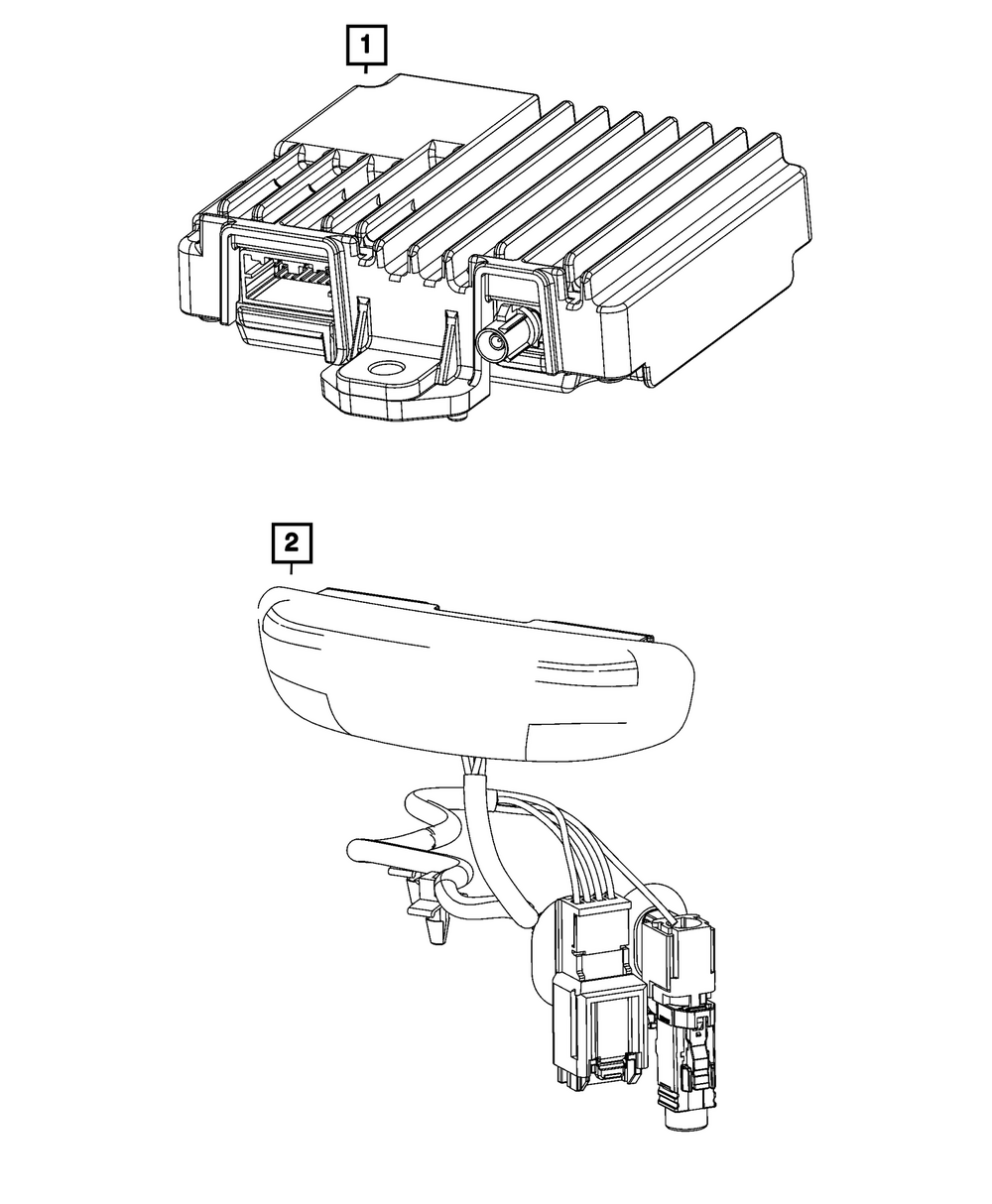 1

2