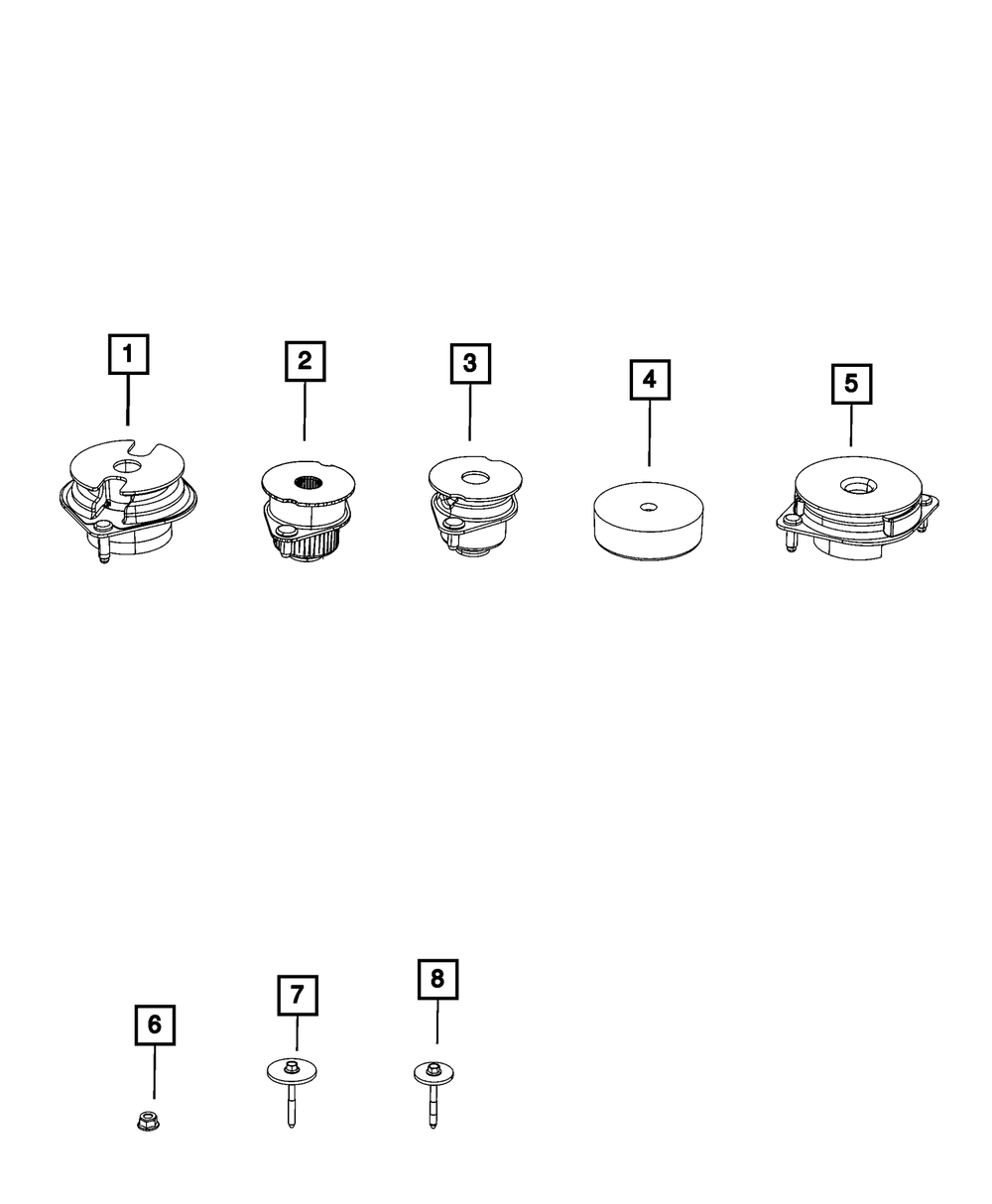 1
2
3
4
5
6
7
8