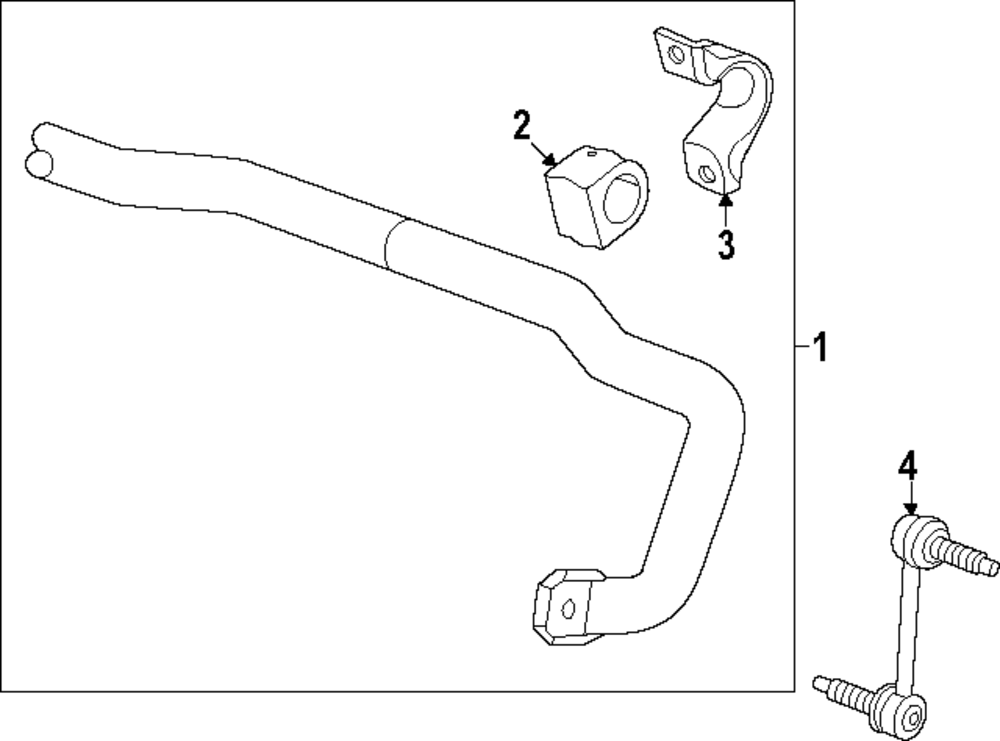 2
3
1
4