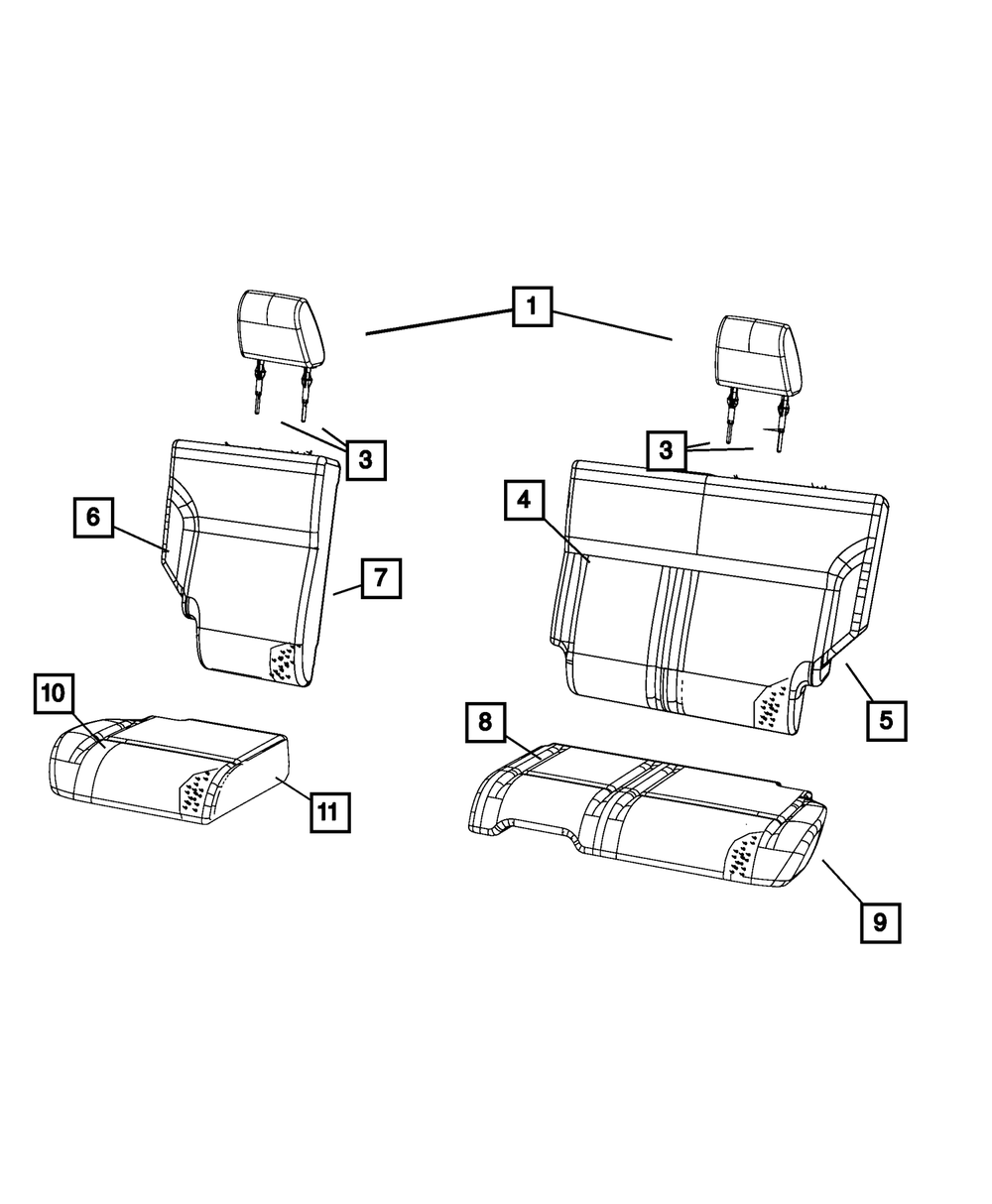 1
3
3
6
4
7
5
10
8
11
9