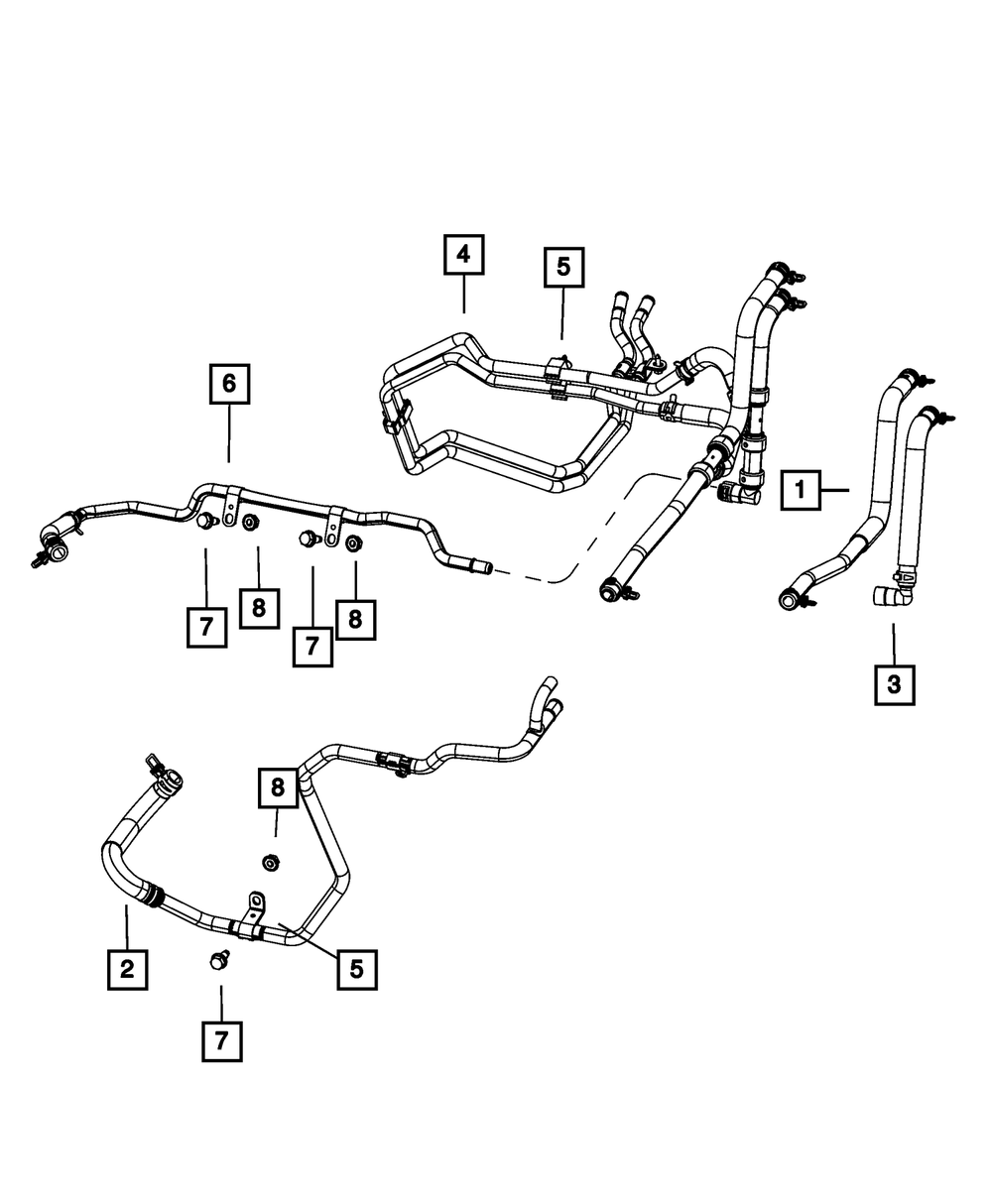 4
5
6
1
7
8
7
8
3
8
2
5
7