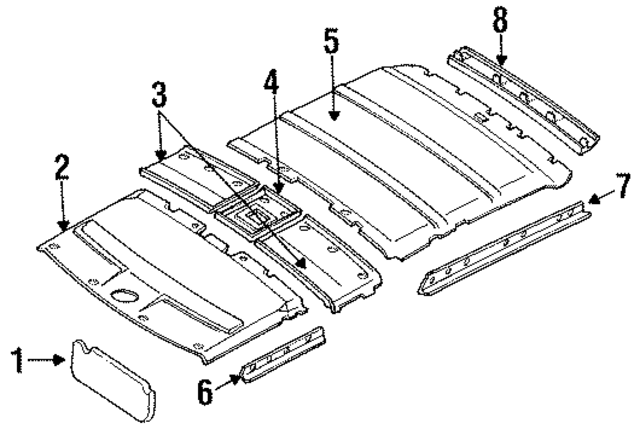 8
5
3
4
2
7
1
6