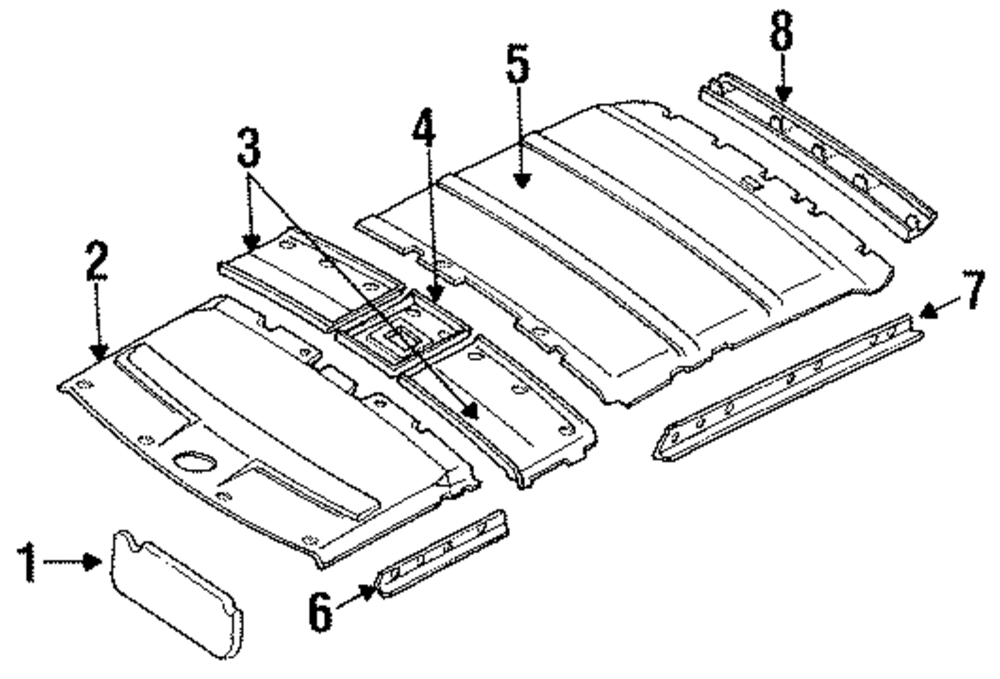 8
5
3
4
2
7
1
6